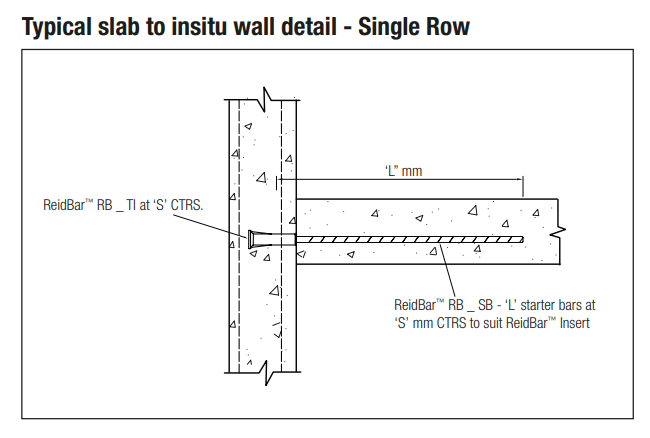 Typical slab to insitu wall detail - Single Row

'L" mm

ReidBar™ RB _ TI at 'S' CTRS.

ReidBar™ RB _ SB - 'L' starter bars at 'S' mm CTRS to suit ReidBar™ Insert