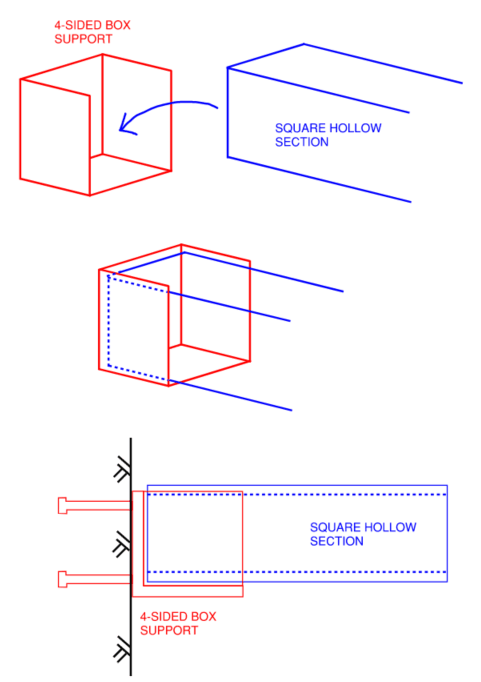 4-SIDED BOX SUPPORT

SQUARE HOLLOW SECTION

SQUARE HOLLOW SECTION

4-SIDED BOX SUPPORT