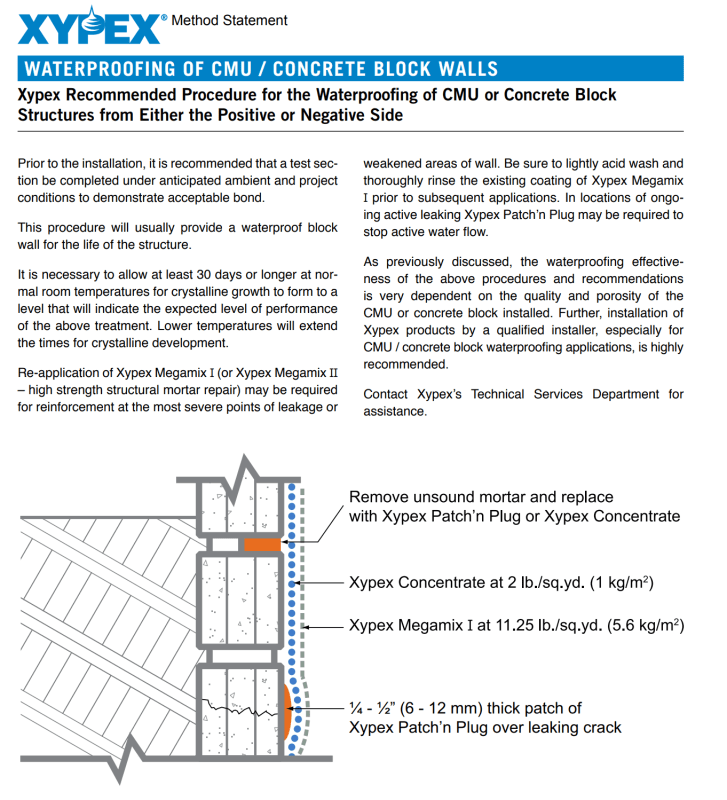 XYPEX® Method Statement

WATERPROOFING OF CMU / CONCRETE BLOCK WALLS

Xypex Recommended Procedure for the Waterproofing of CMU or Concrete Block Structures from Either the Positive or Negative Side

Prior to the installation, it is recommended that a test section be completed under anticipated ambient and project conditions to demonstrate acceptable bond.

This procedure will usually provide a waterproof block wall for the life of the structure.

It is necessary to allow at least 30 days or longer at normal room temperatures for crystalline growth to form to a level that will indicate the expected level of performance of the above treatment. Lower temperatures will extend the times for crystalline development.

Re-application of Xypex Megamix I (or Xypex Megamix II – high strength structural mortar repair) may be required for reinforcement at the most severe points of leakage or weakened areas of wall. Be sure to lightly acid wash and thoroughly rinse the existing coating of Xypex Megamix I prior to subsequent applications. In locations of ongoing active leaking Xypex Patch'n Plug may be required to stop active water flow.

As previously discussed, the waterproofing effectiveness of the above procedures and recommendations is very dependent on the quality and porosity of the CMU or concrete block installed. Further, installation of Xypex products by a qualified installer, especially for CMU / concrete block waterproofing applications, is highly recommended.

Contact Xypex's Technical Services Department for assistance.

Remove unsound mortar and replace with Xypex Patch'n Plug or Xypex Concentrate

Xypex Concentrate at 2 lb./sq.yd. (1 kg/m$^2$)

Xypex Megamix I at 11.25 lb./sq.yd. (5.6 kg/m$^2$)

¼ - ½" (6 - 12 mm) thick patch of Xypex Patch'n Plug over leaking crack