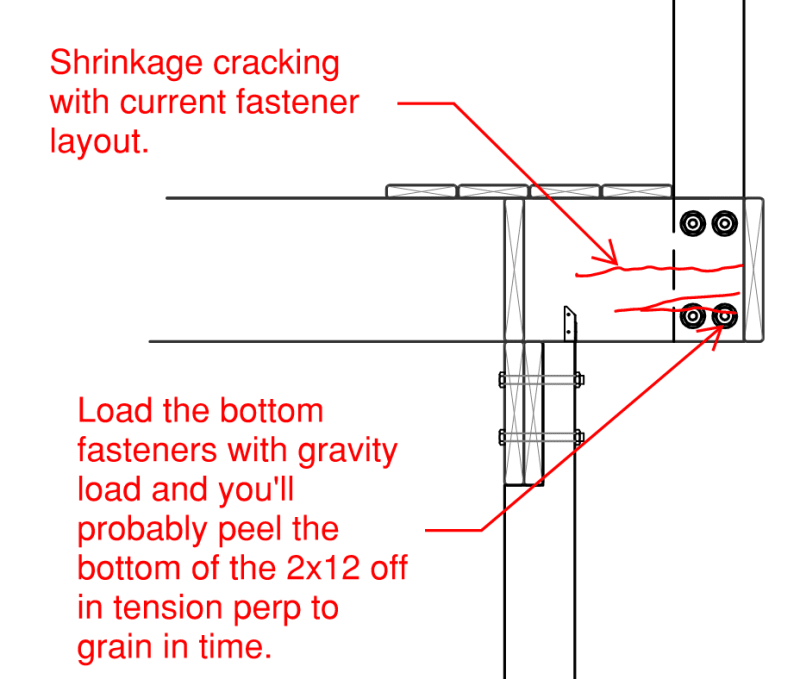 Shrinkage cracking with current fastener layout.

Load the bottom fasteners with gravity load and you'll probably peel the bottom of the 2x12 off in tension perp to grain in time.