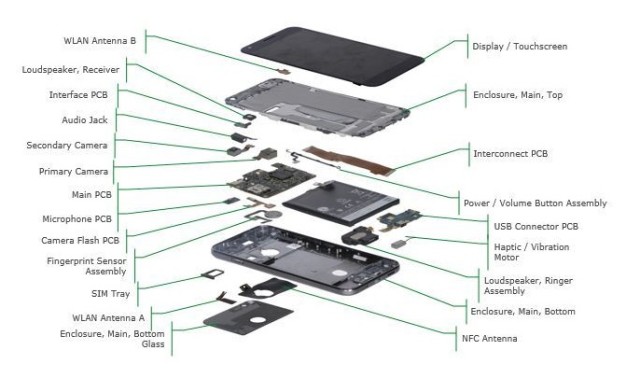 WLAN Antenna B
Loudspeaker, Receiver
Interface PCB
Audio Jack
Secondary Camera
Primary Camera
Main PCB
Microphone PCB
Camera Flash PCB
Fingerprint Sensor Assembly
SIM Tray
WLAN Antenna A
Enclosure, Main, Bottom Glass

Display / Touchscreen
Enclosure, Main, Top
Interconnect PCB
Power / Volume Button Assembly
USB Connector PCB
Haptic / Vibration Motor
Loudspeaker, Ringer Assembly
Enclosure, Main, Bottom
NFC Antenna