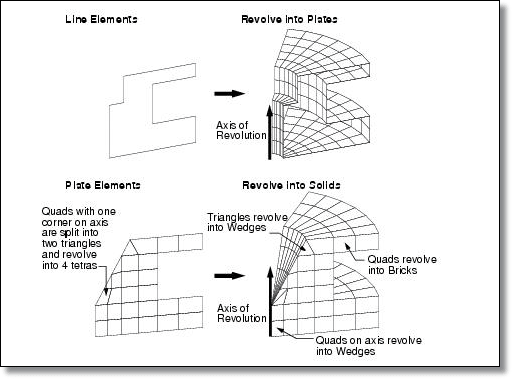 Line Elements

Revolve into Plates

Axis of Revolution

Plate Elements

Revolve into Solids

Quads with one corner on axis are split into two triangles and revolve into 4 tetras

Triangles revolve into Wedges

Quads revolve into Bricks

Axis of Revolution

Quads on axis revolve into Wedges