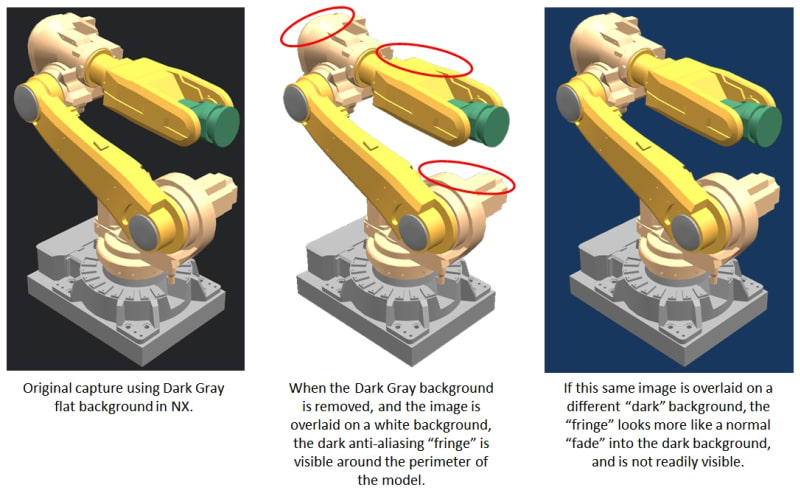 Original capture using Dark Gray flat background in NX.

When the Dark Gray background is removed, and the image is overlaid on a white background, the dark anti-aliasing “fringe” is visible around the perimeter of the model.

If this same image is overlaid on a different “dark” background, the “fringe” looks more like a normal “fade” into the dark background, and is not readily visible.