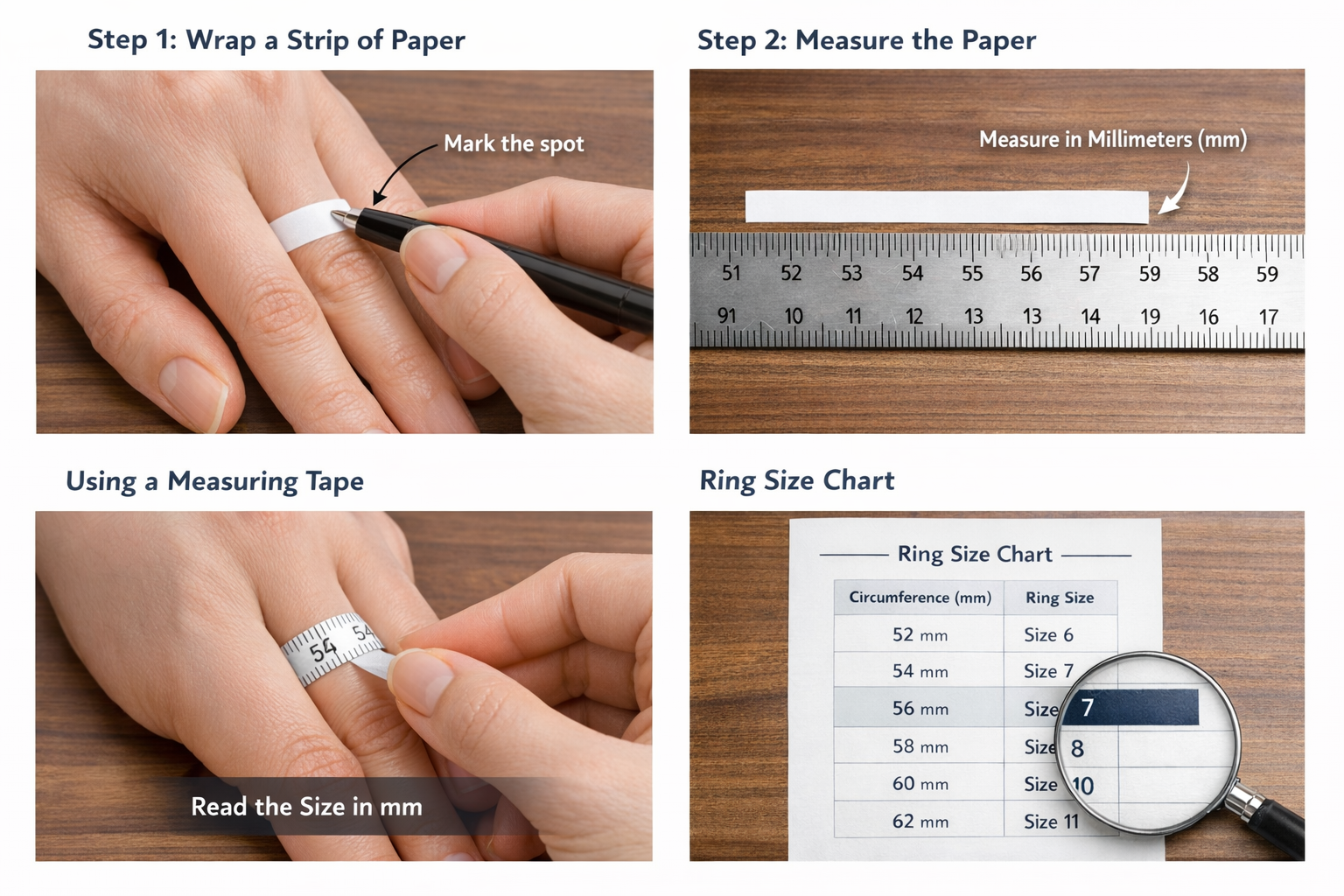 Step 1: Wrap a Strip of Paper

Mark the spot

Step 2: Measure the Paper

Measure in Millimeters (mm)

51 52 53 54 55 56 57 59 58 59

91 10 11 12 13 13 14 19 16 17

Using a Measuring Tape

54 54

Read the Size in mm

Ring Size Chart

Ring Size Chart

| Circumference (mm) | Ring Size |
|---|---|
| 52 mm | Size 6 |
| 54 mm | Size 7 |
| 56 mm | Size 7 |
| 58 mm | Size 8 |
| 60 mm | Size 10 |
| 62 mm | Size 11 |