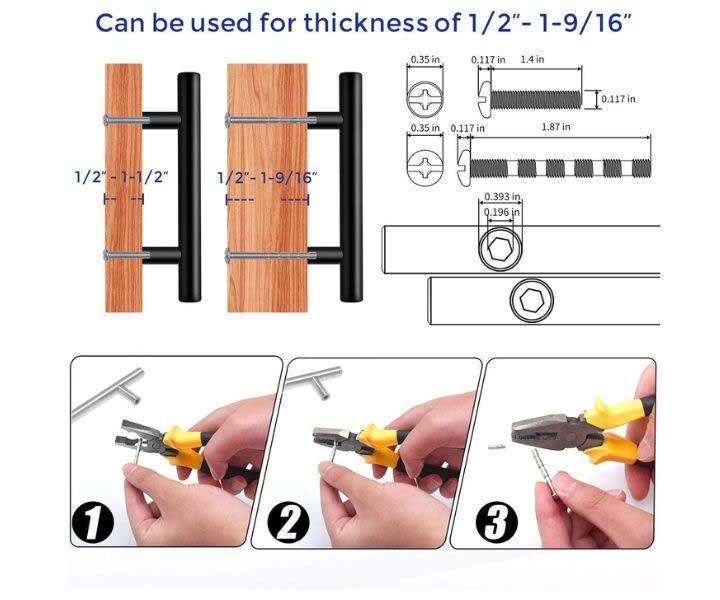 Can be used for thickness of 1/2"- 1-9/16"

1/2" - 1-1/2"

1/2"- 1-9/16"

0.35 in

0.117 in

1.4 in

0.117 in

0.35 in

0.117 in

1.87 in

0.393 in

0.196 in

1

2

3