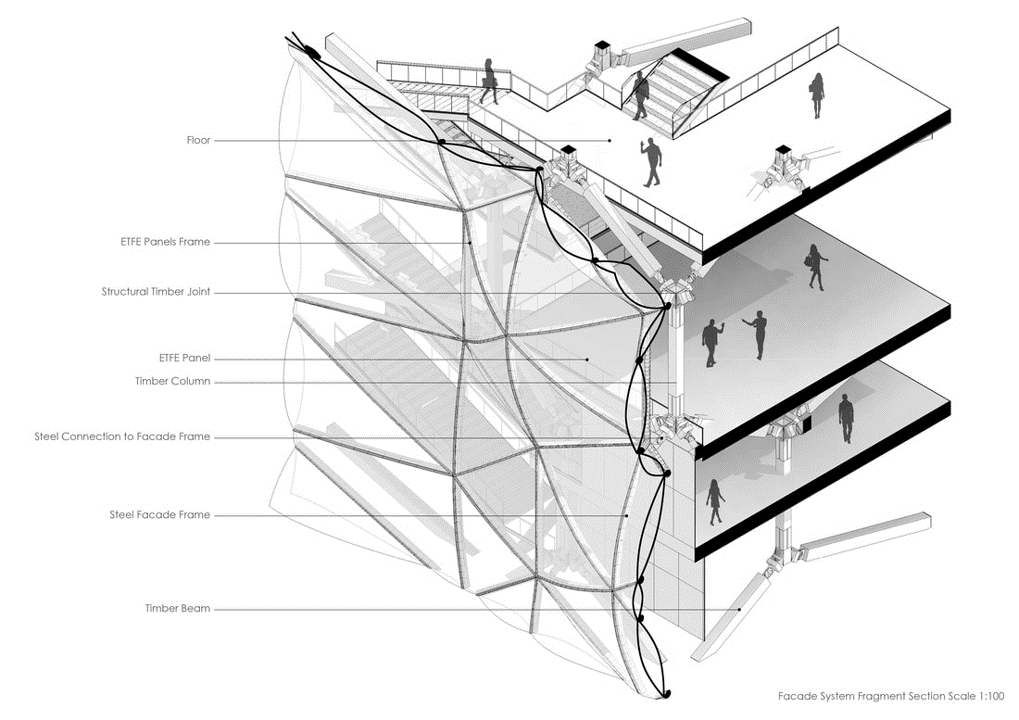 Floor

ETFE Panels Frame

Structural Timber Joint

ETFE Panel

Timber Column

Steel Connection to Facade Frame

Steel Facade Frame

Timber Beam

Facade System Fragment Section Scale 1:100