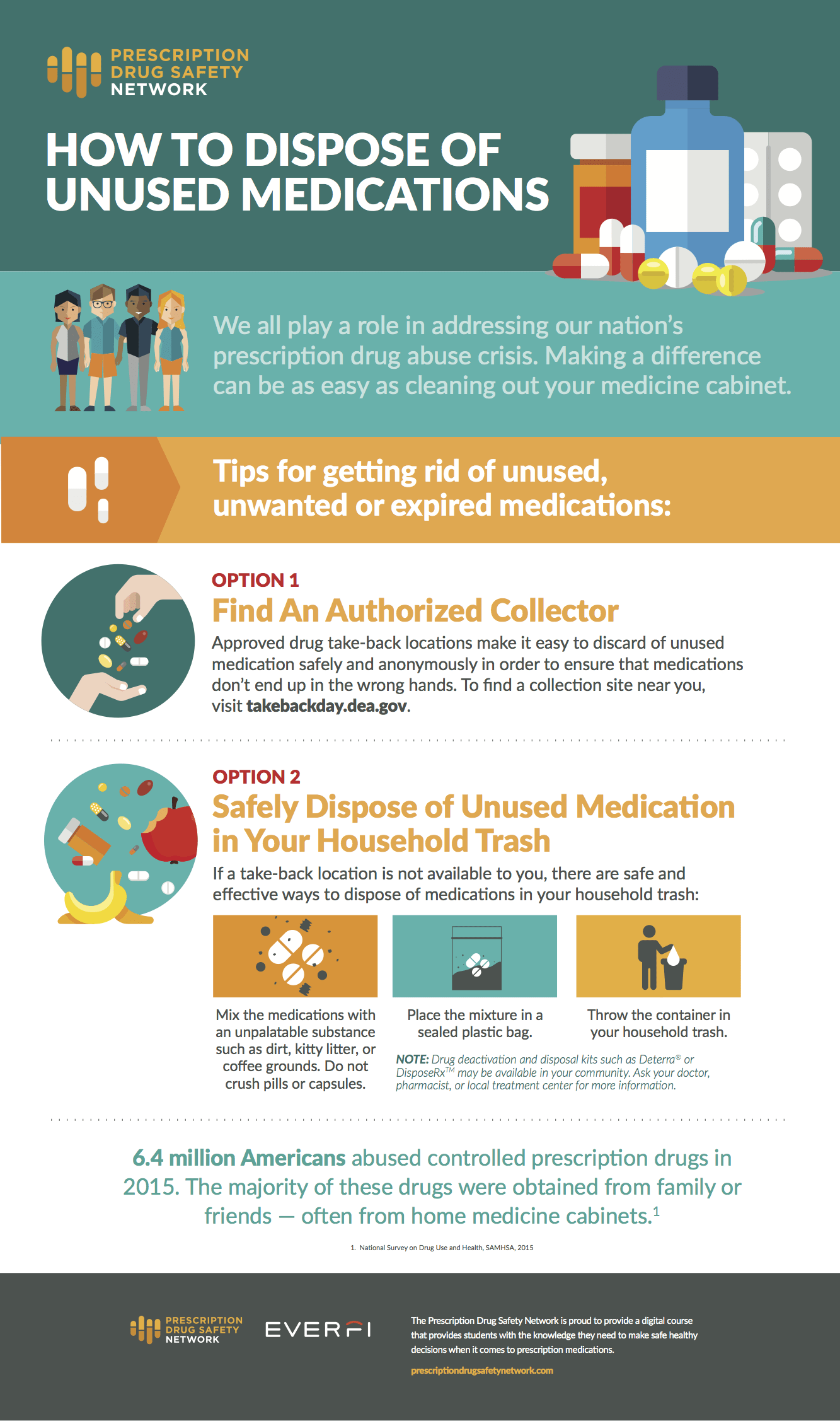 PRESCRIPTION DRUG SAFETY NETWORK

HOW TO DISPOSE OF UNUSED MEDICATIONS

We all play a role in addressing our nation's prescription drug abuse crisis. Making a difference can be as easy as cleaning out your medicine cabinet.

Tips for getting rid of unused, unwanted or expired medications:

OPTION 1
Find An Authorized Collector
Approved drug take-back locations make it easy to discard of unused medication safely and anonymously in order to ensure that medications don't end up in the wrong hands. To find a collection site near you, visit takebackday.dea.gov.

OPTION 2
Safely Dispose of Unused Medication in Your Household Trash
If a take-back location is not available to you, there are safe and effective ways to dispose of medications in your household trash:

Mix the medications with an unpalatable substance such as dirt, kitty litter, or coffee grounds. Do not crush pills or capsules.

Place the mixture in a sealed plastic bag.

Throw the container in your household trash.

NOTE: Drug deactivation and disposal kits such as Deterra® or DisposeRx™ may be available in your community. Ask your doctor, pharmacist, or local treatment center for more information.

6.4 million Americans abused controlled prescription drugs in 2015. The majority of these drugs were obtained from family or friends — often from home medicine cabinets.$^1$

1. National Survey on Drug Use and Health, SAMHSA, 2015

PRESCRIPTION DRUG SAFETY NETWORK

EVERFI

The Prescription Drug Safety Network is proud to provide a digital course that provides students with the knowledge they need to make safe healthy decisions when it comes to prescription medications.

prescriptiondrugsafetynetwork.com