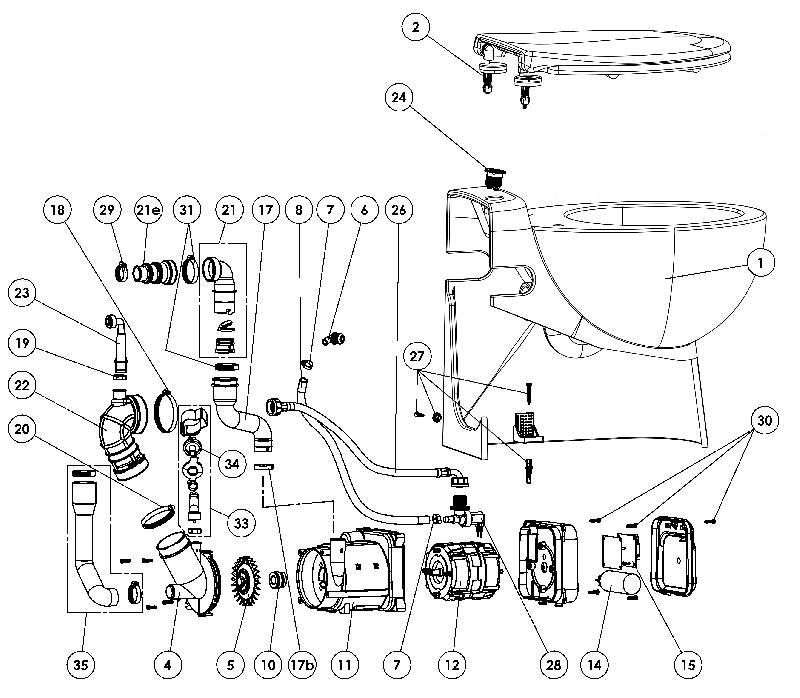 2
24
18
29
21e
31
21
17
8
7
6
26
1
23
19
22
27
20
34
33
30
35
4
5
10
17b
11
7
12
28
14
15