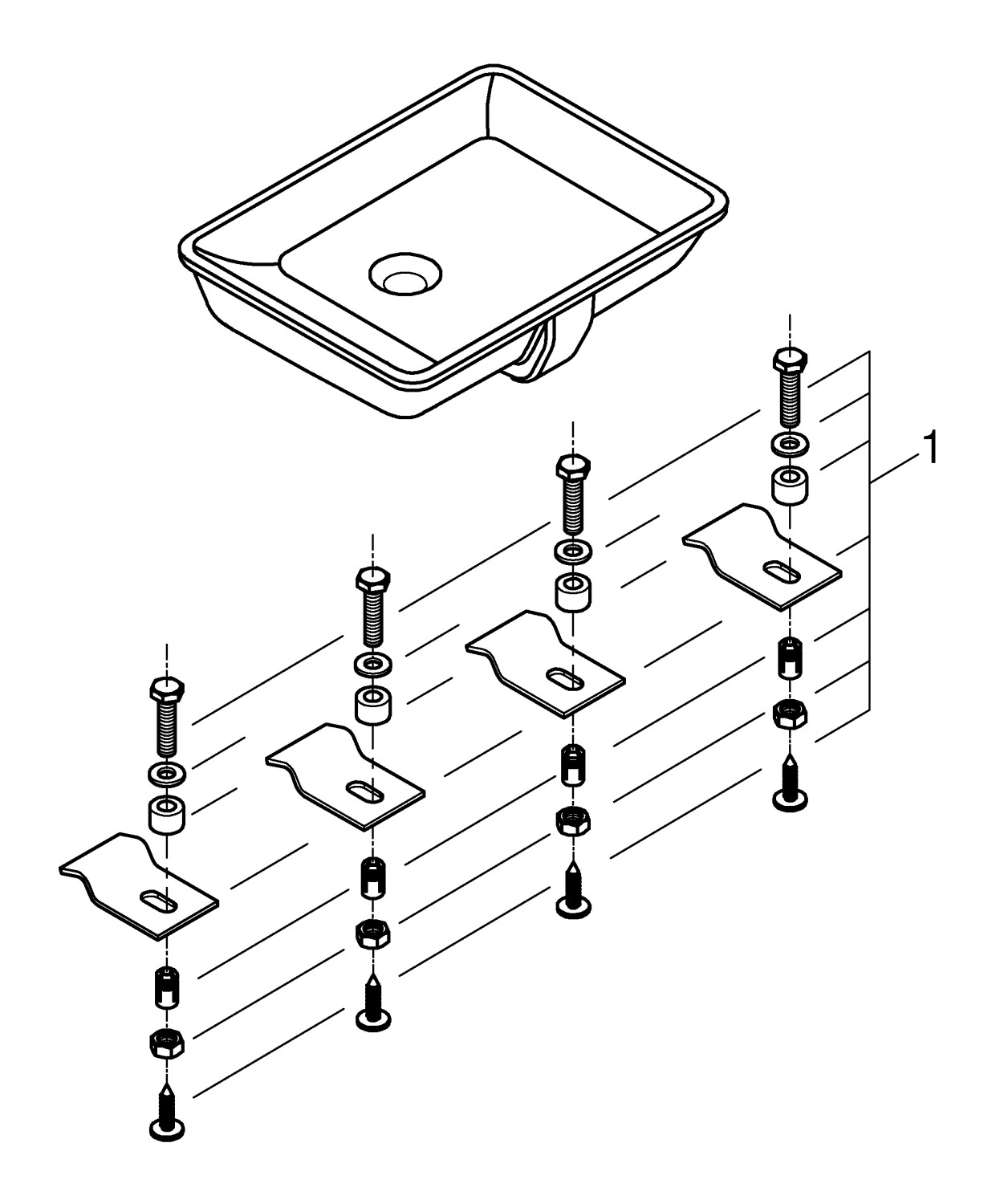 1