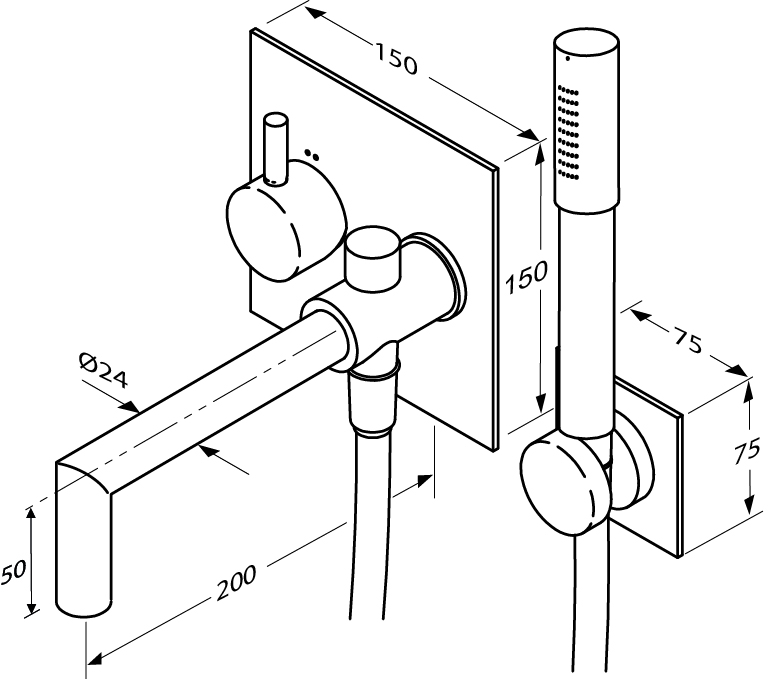 150
150
75
75
Ø24
50
200