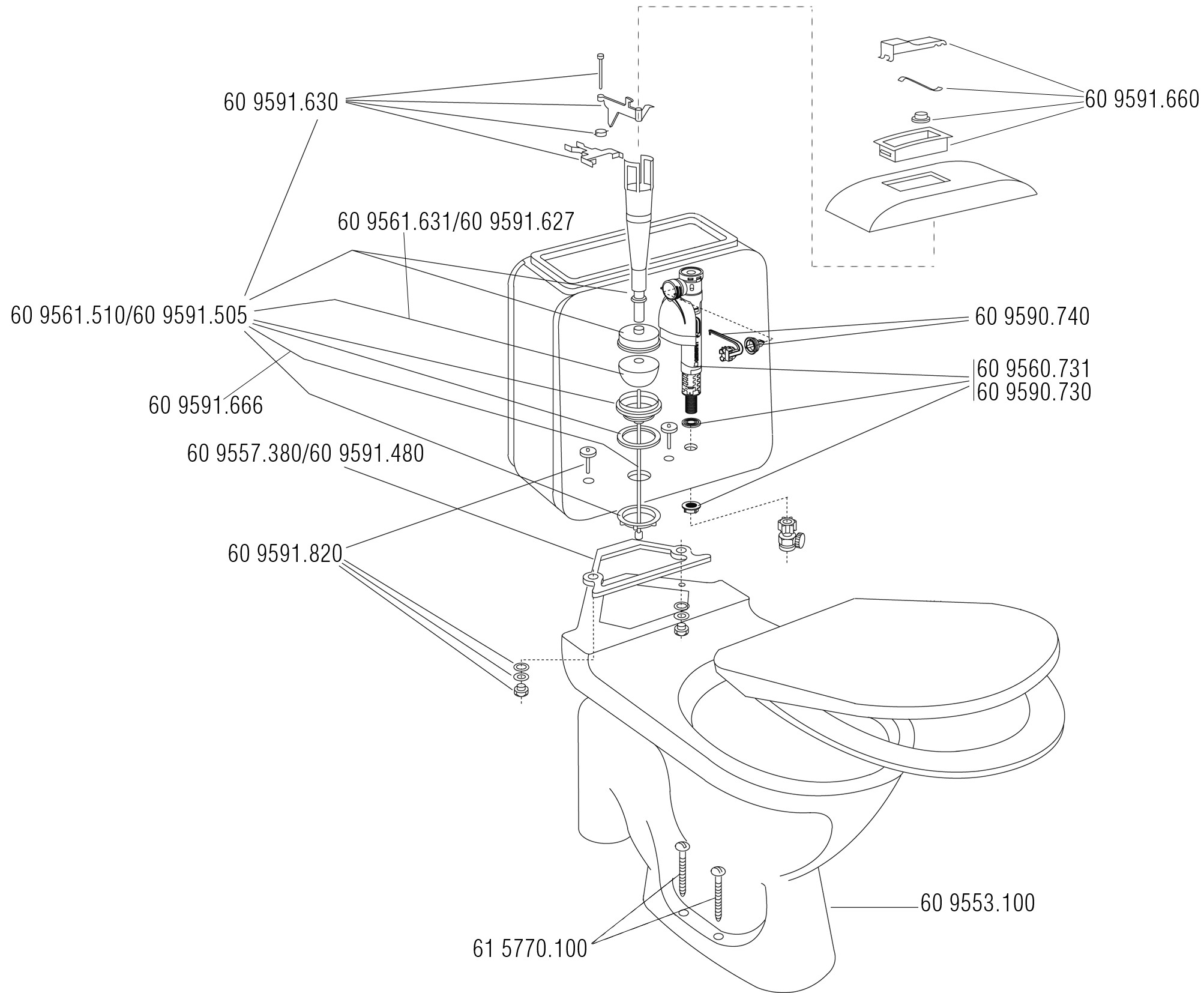 60 9591.630

60 9591.660

60 9561.631/60 9591.627

60 9561.510/60 9591.505

60 9590.740

60 9560.731
60 9590.730

60 9591.666

60 9557.380/60 9591.480

60 9591.820

60 9553.100

61 5770.100