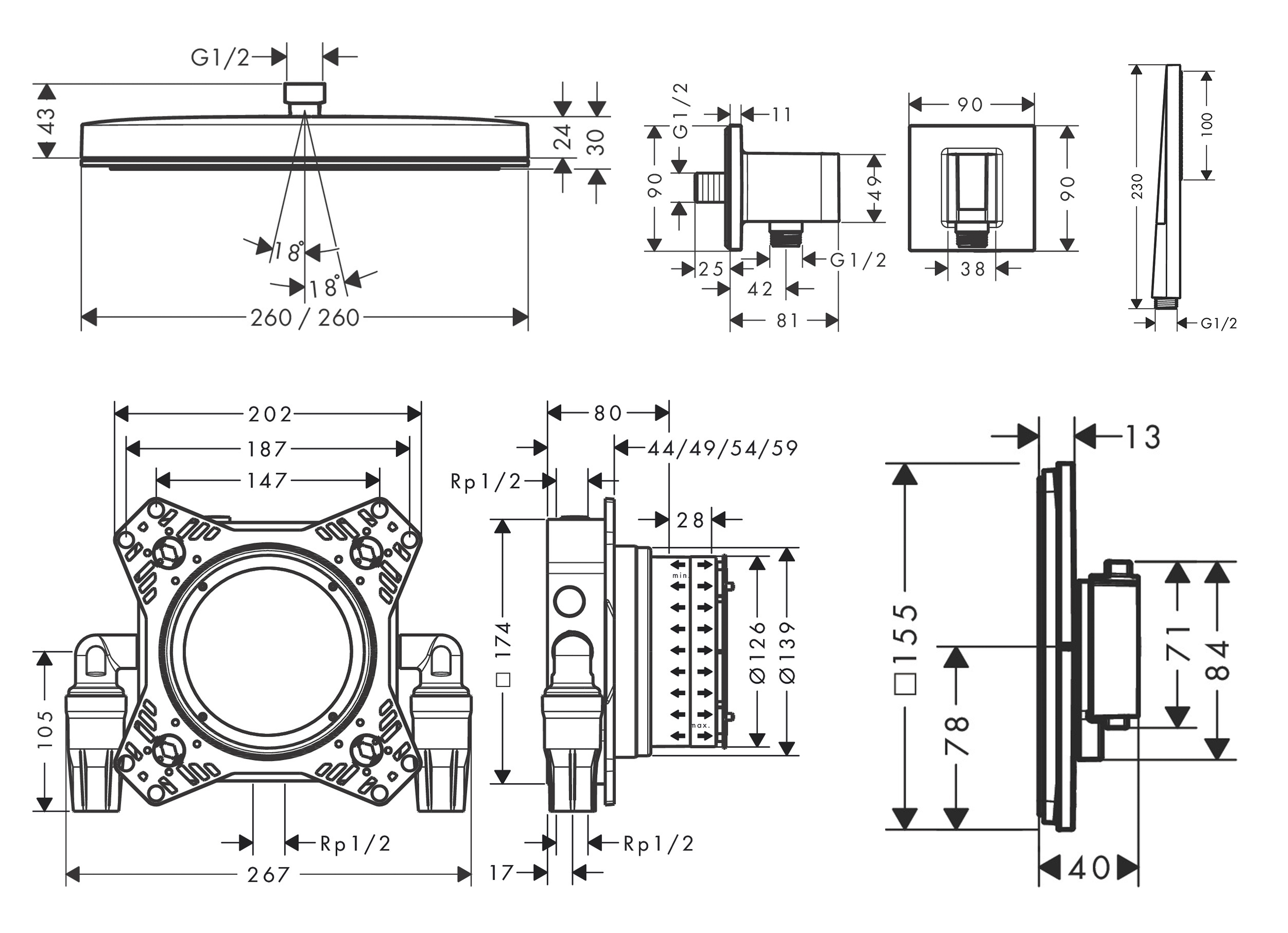 G1/2
43
24
30
18°
18°
260 / 260

G1/2
11
90
49
25
42
G1/2
81

90
90
38

230
100
G1/2

202
187
147
105
Rp1/2
267

80
44/49/54/59
Rp1/2
28
□ 174
min.
max.
Ø126
Ø139
Rp1/2
17

13
□155
78
71
84
40