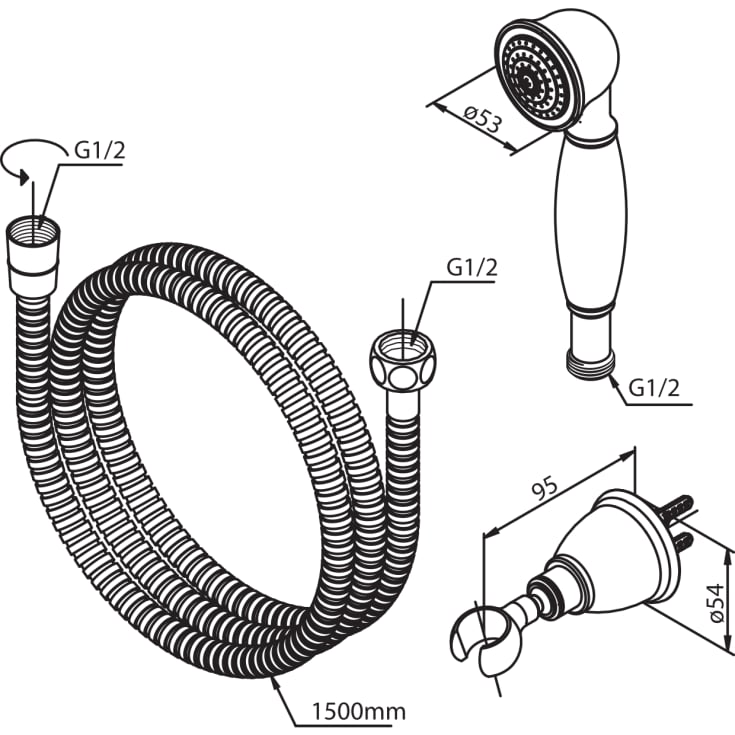 G1/2

ø53

G1/2

G1/2

95

ø54

1500mm