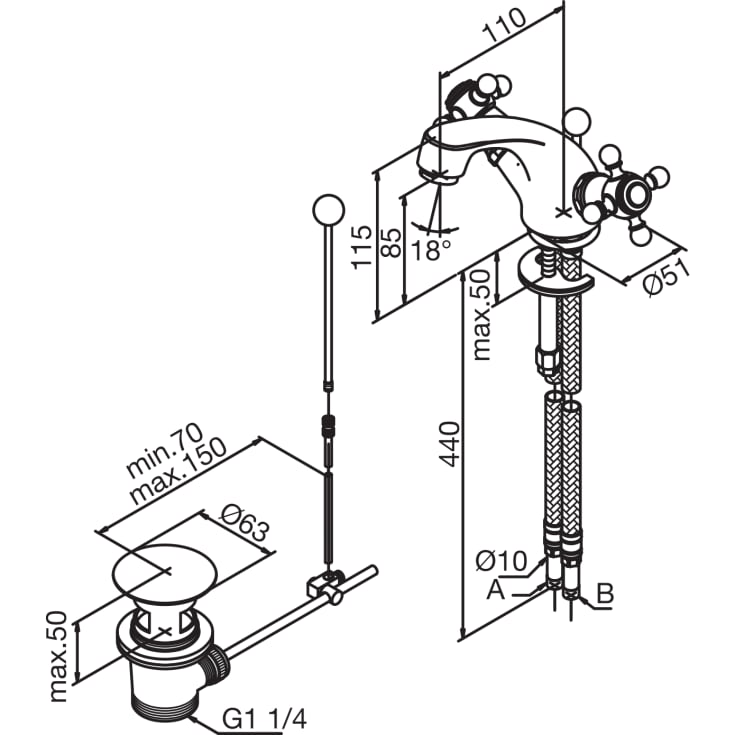 110

115

85

18°

Ø51

max.50

440

Ø10

A

B

min.70
max.150

Ø63

max.50

G1 1/4