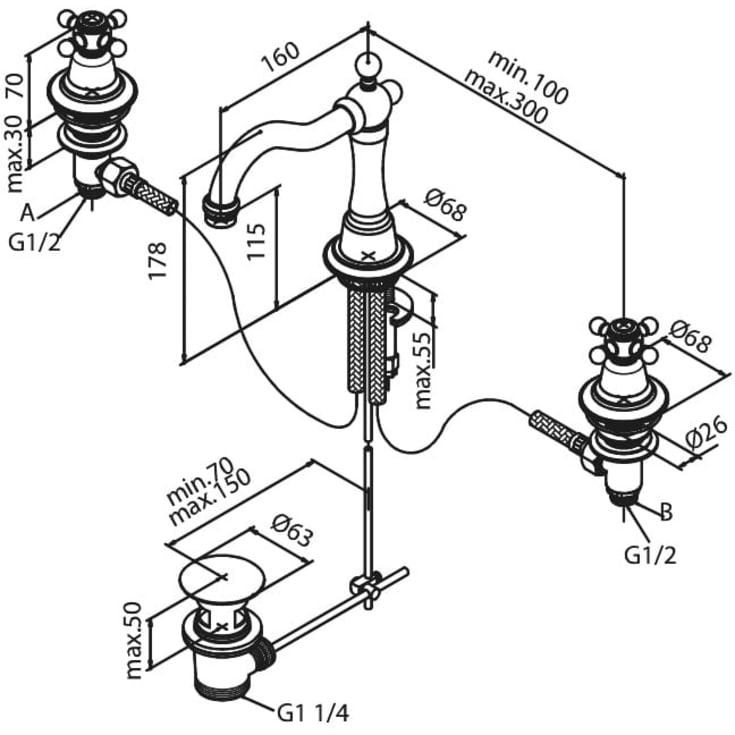 70
max.30
A
G1/2
160
min.100
max.300
178
115
Ø68
max.55
Ø68
Ø26
B
G1/2
min.70
max.150
Ø63
max.50
G1 1/4