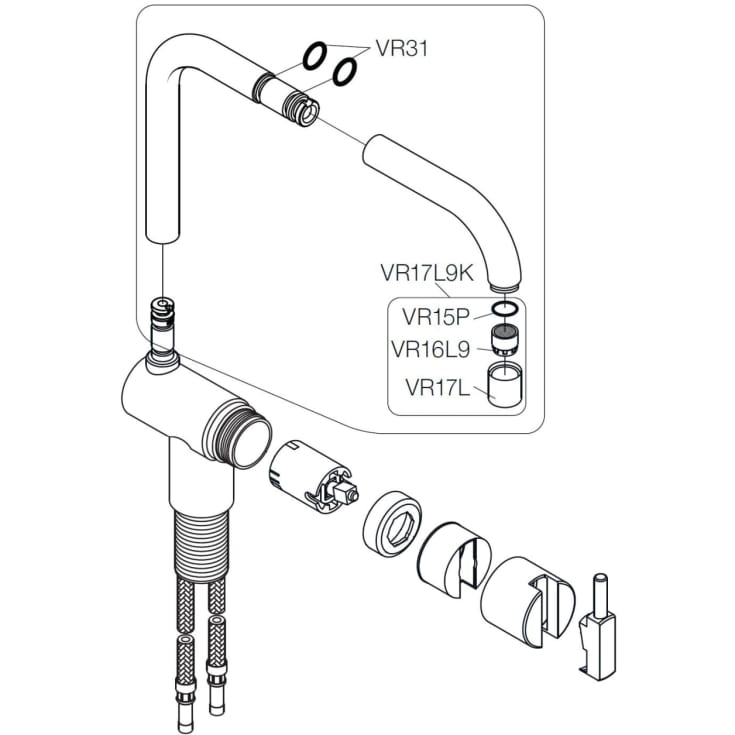 VR31
VR17L9K
VR15P
VR16L9
VR17L