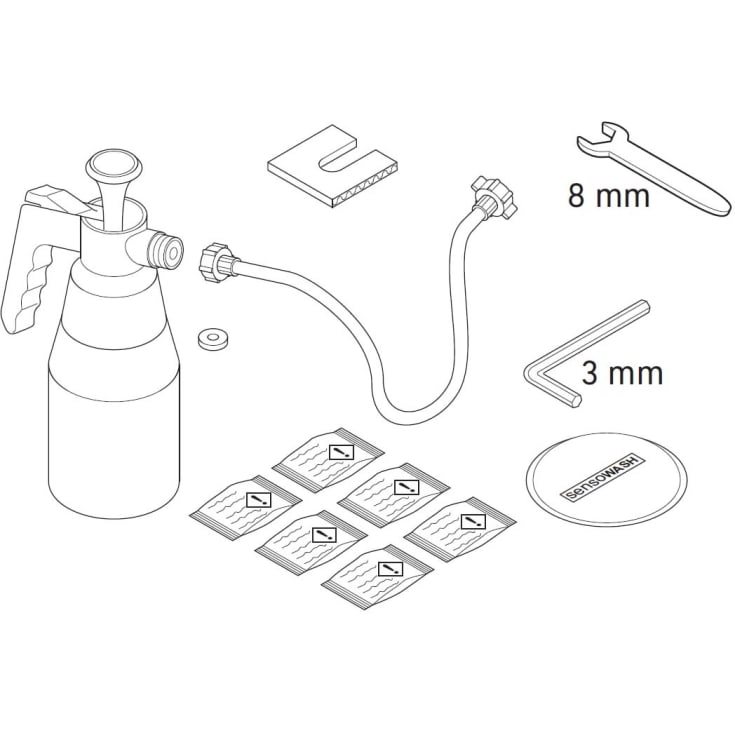 8 mm

3 mm

sensoWASH