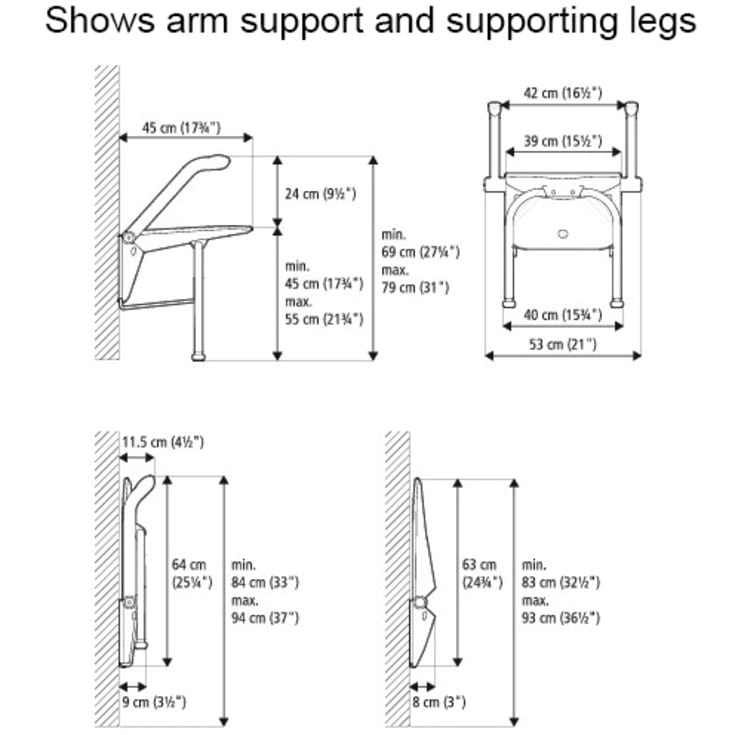 Shows arm support and supporting legs

45 cm (17¾")

24 cm (9½")

min.
45 cm (17¾")
max.
55 cm (21¾")

min.
69 cm (27¼")
max.
79 cm (31")

42 cm (16½")

39 cm (15½")

40 cm (15¾")

53 cm (21")

11.5 cm (4½")

64 cm
(25¼")

min.
84 cm (33")
max.
94 cm (37")

9 cm (3½")

63 cm
(24¾")

min.
83 cm (32½")
max.
93 cm (36½")

8 cm (3")