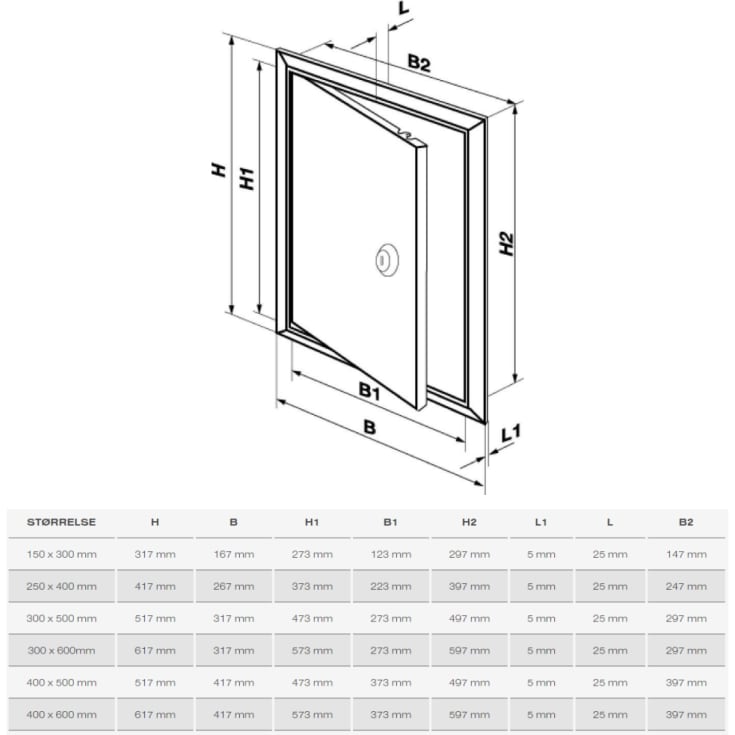 L
B2
H
H1
H2
B1
B
L1

| STØRRELSE | H | B | H1 | B1 | H2 | L1 | L | B2 |
|---|---|---|---|---|---|---|---|---|
| 150 x 300 mm | 317 mm | 167 mm | 273 mm | 123 mm | 297 mm | 5 mm | 25 mm | 147 mm |
| 250 x 400 mm | 417 mm | 267 mm | 373 mm | 223 mm | 397 mm | 5 mm | 25 mm | 247 mm |
| 300 x 500 mm | 517 mm | 317 mm | 473 mm | 273 mm | 497 mm | 5 mm | 25 mm | 297 mm |
| 300 x 600mm | 617 mm | 317 mm | 573 mm | 273 mm | 597 mm | 5 mm | 25 mm | 297 mm |
| 400 x 500 mm | 517 mm | 417 mm | 473 mm | 373 mm | 497 mm | 5 mm | 25 mm | 397 mm |
| 400 x 600 mm | 617 mm | 417 mm | 573 mm | 373 mm | 597 mm | 5 mm | 25 mm | 397 mm |