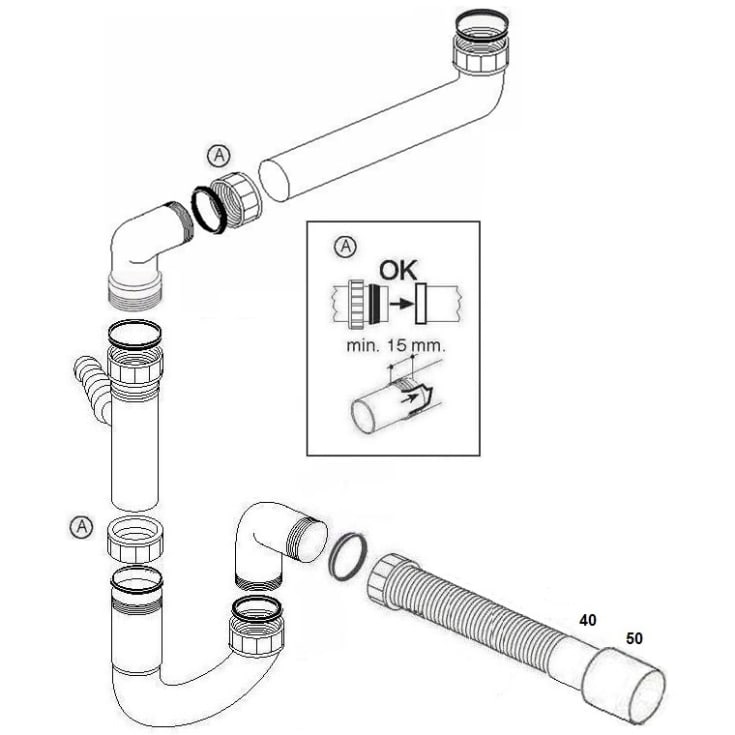 A

A

OK

min. 15 mm.

A

40

50