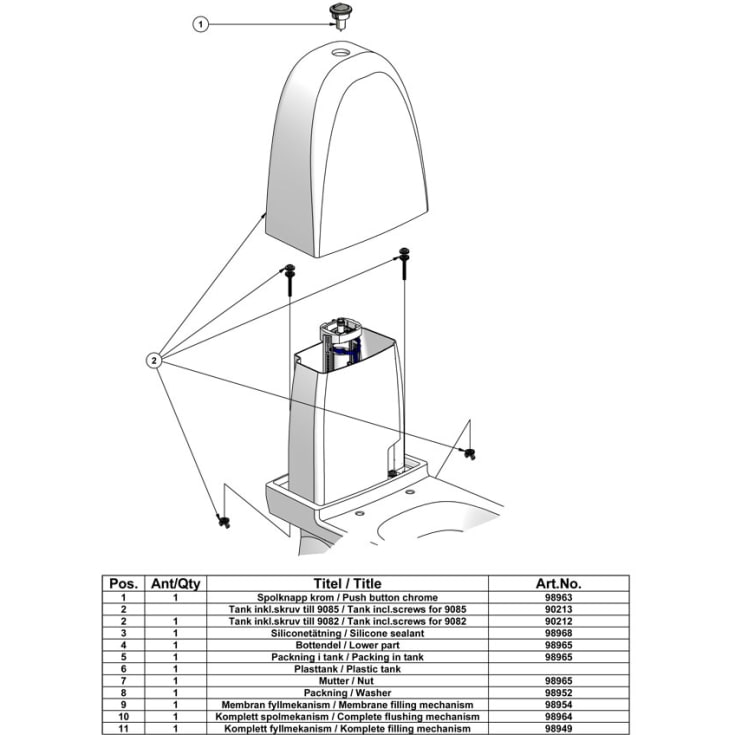 1

2

| Pos. | Ant/Qty | Titel / Title | Art.No. |
|---|---|---|---|
| 1 | 1 | Spolknapp krom / Push button chrome | 98963 |
| 2 | | Tank inkl.skruv till 9085 / Tank incl.screws for 9085 | 90213 |
| 2 | 1 | Tank inkl.skruv till 9082 / Tank incl.screws for 9082 | 90212 |
| 3 | 1 | Siliconetätning / Silicone sealant | 98968 |
| 4 | 1 | Bottendel / Lower part | 98965 |
| 5 | 1 | Packning i tank / Packing in tank | 98965 |
| 6 | 1 | Plasttank / Plastic tank | |
| 7 | 1 | Mutter / Nut | 98965 |
| 8 | 1 | Packning / Washer | 98952 |
| 9 | 1 | Membran fyllmekanism / Membrane filling mechanism | 98954 |
| 10 | 1 | Komplett spolmekanism / Complete flushing mechanism | 98964 |
| 11 | 1 | Komplett fyllmekanism / Komplete filling mechanism | 98949 |