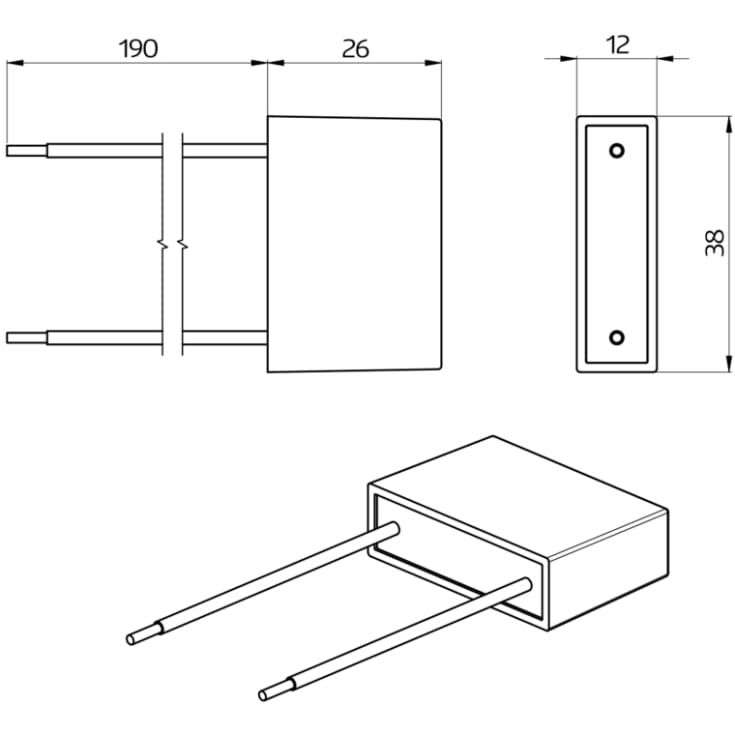 190
26
12
38