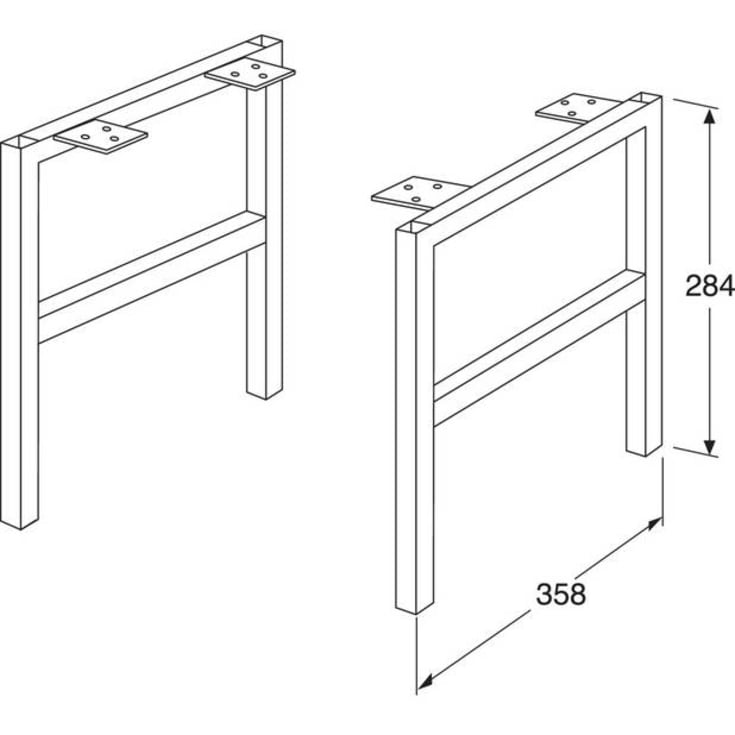 284

358