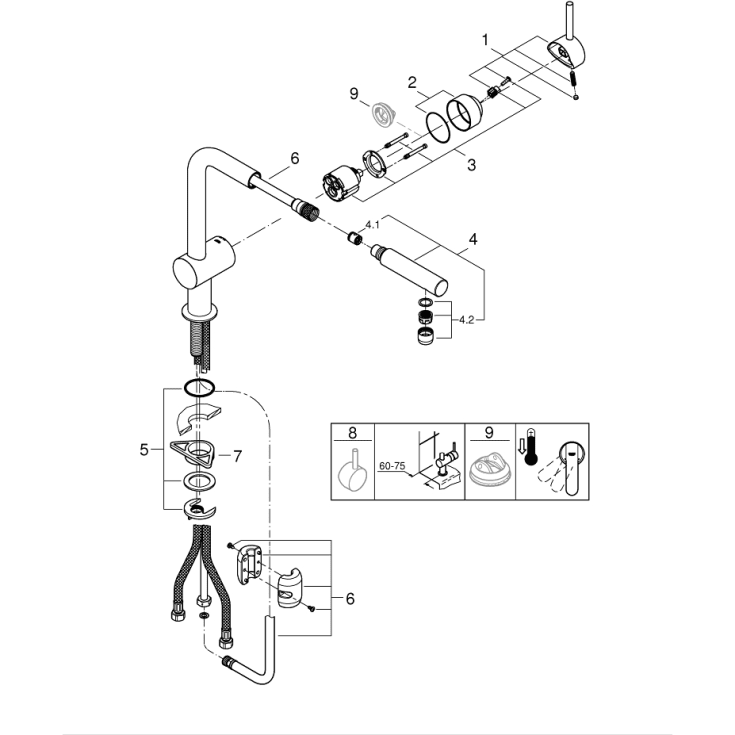 1
2
9
3
6
4.1
4
4.2
5
7
6
8
60-75
9