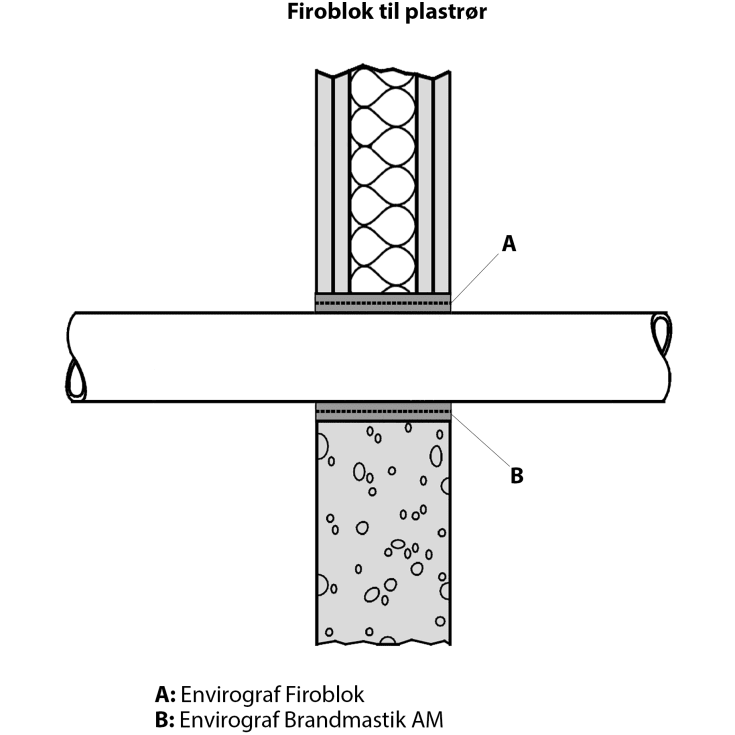 Firoblok til plastrør

A

B

A: Envirograf Firoblok
B: Envirograf Brandmastik AM