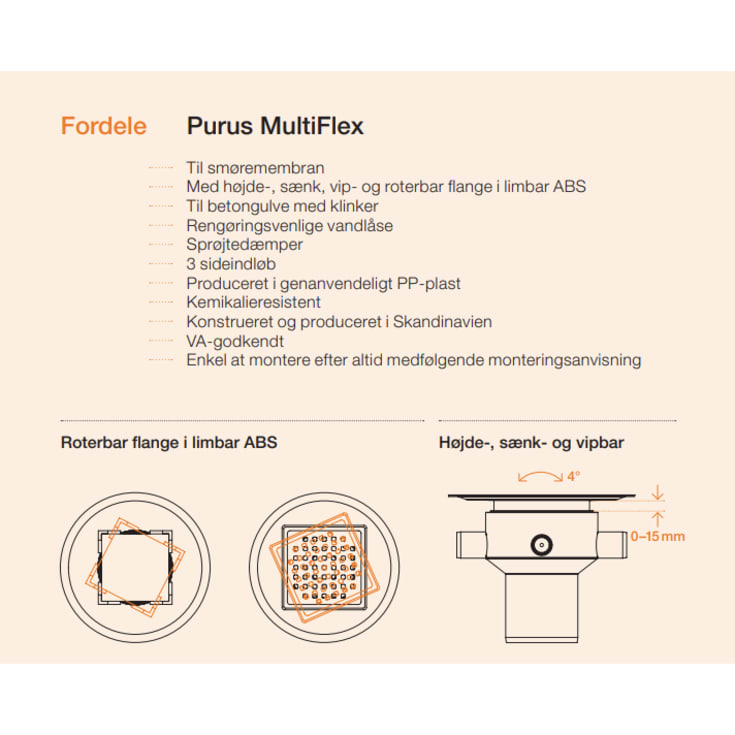 Fordele

Purus MultiFlex

Til smøremembran
Med højde-, sænk, vip- og roterbar flange i limbar ABS
Til betongulve med klinker
Rengøringsvenlige vandlåse
Sprøjtedæmper
3 sideindløb
Produceret i genanvendeligt PP-plast
Kemikalieresistent
Konstrueret og produceret i Skandinavien
VA-godkendt
Enkel at montere efter altid medfølgende monteringsanvisning

Roterbar flange i limbar ABS

Højde-, sænk- og vipbar

4°

0–15 mm