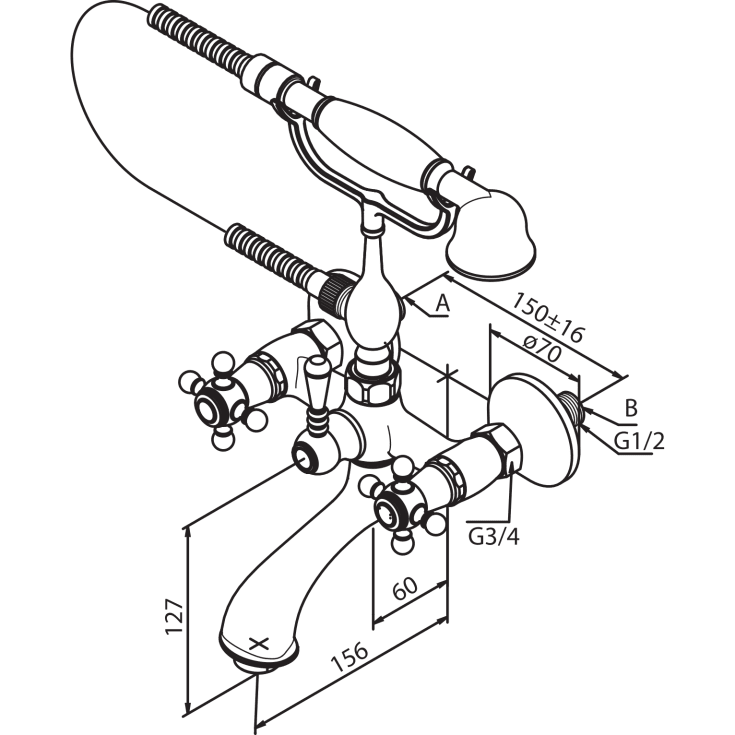 A
150±16
ø70
B
G1/2
G3/4
60
127
156