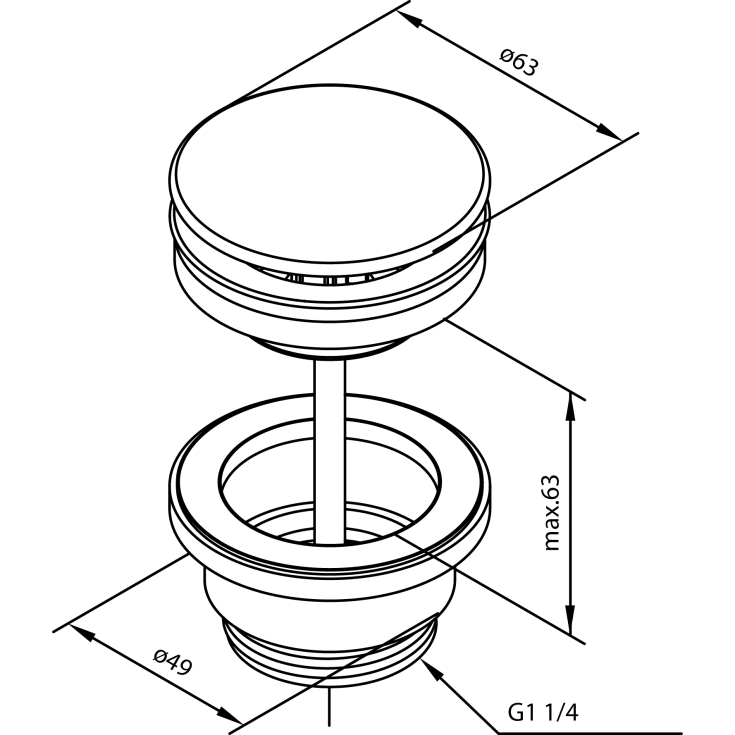 ø63

max.63

ø49

G1 1/4