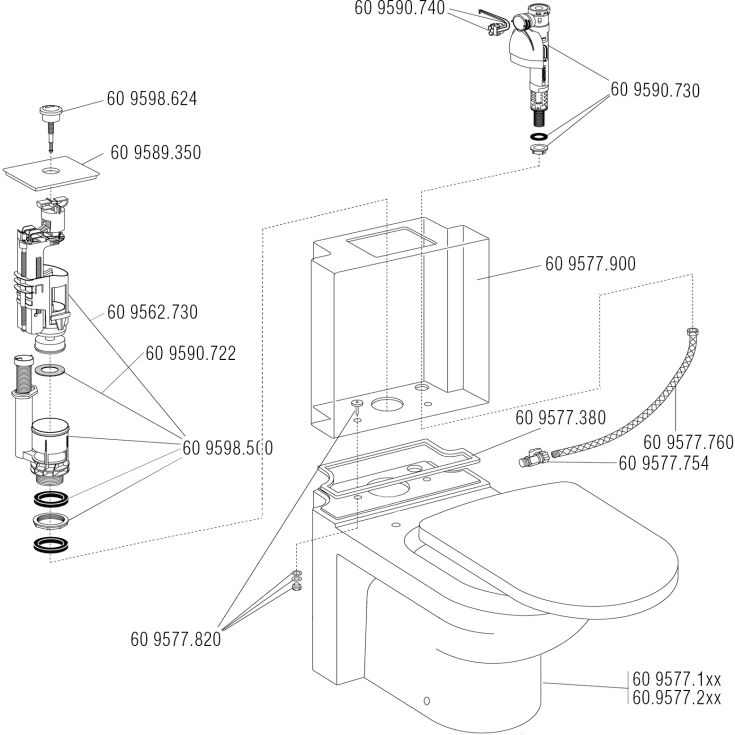 60 9590.740

60 9590.730

60 9598.624

60 9589.350

60 9577.900

60 9562.730

60 9590.722

60 9598.500

60 9577.380

60 9577.760

60 9577.754

60 9577.820

60 9577.1xx
60.9577.2xx