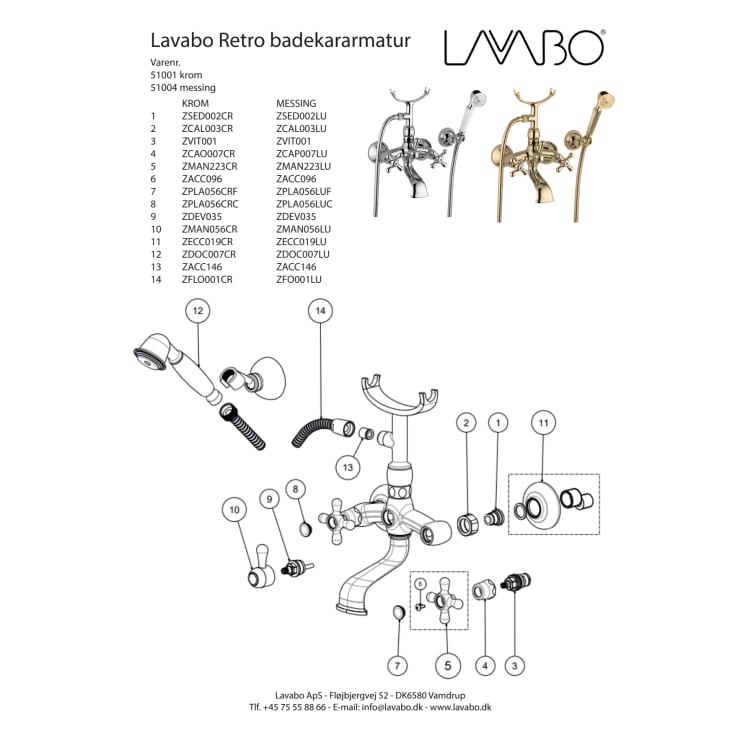 Lavabo Retro badekararmatur

LAVABO®

Varenr.
51001 krom
51004 messing

| | KROM | MESSING |
|---|---|---|
| 1 | ZSED002CR | ZSED002LU |
| 2 | ZCAL003CR | ZCAL003LU |
| 3 | ZVIT001 | ZVIT001 |
| 4 | ZCAO007CR | ZCAP007LU |
| 5 | ZMAN223CR | ZMAN223LU |
| 6 | ZACC096 | ZACC096 |
| 7 | ZPLA056CRF | ZPLA056LUF |
| 8 | ZPLA056CRC | ZPLA056LUC |
| 9 | ZDEV035 | ZDEV035 |
| 10 | ZMAN056CR | ZMAN056LU |
| 11 | ZECC019CR | ZECC019LU |
| 12 | ZDOC007CR | ZDOC007LU |
| 13 | ZACC146 | ZACC146 |
| 14 | ZFLO001CR | ZFO001LU |

12
14
13
2
1
11
10
9
8
6
7
5
4
3

Lavabo ApS - Fløjbjergvej 52 - DK6580 Vamdrup
Tlf. +45 75 55 88 66 - E-mail: info@lavabo.dk - www.lavabo.dk