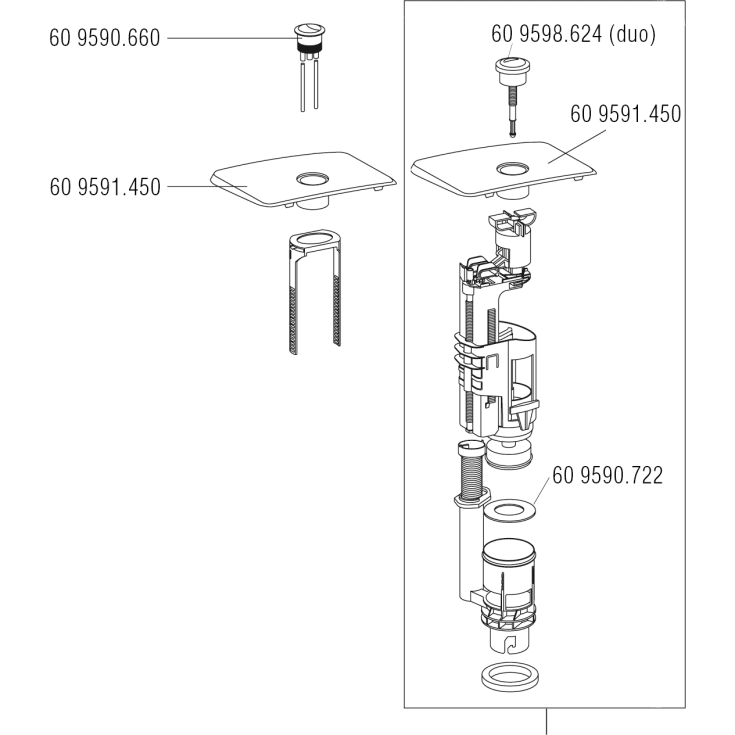 60 9590.660

60 9591.450

60 9598.624 (duo)

60 9591.450

60 9590.722