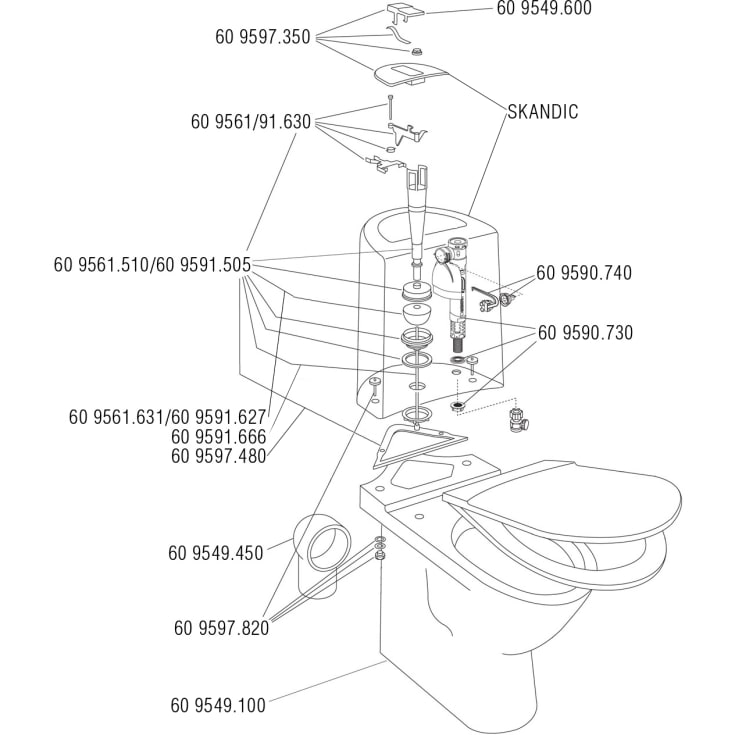 60 9549.600
60 9597.350
SKANDIC
60 9561/91.630
60 9561.510/60 9591.505
60 9590.740
60 9590.730
60 9561.631/60 9591.627
60 9591.666
60 9597.480
60 9549.450
60 9597.820
60 9549.100