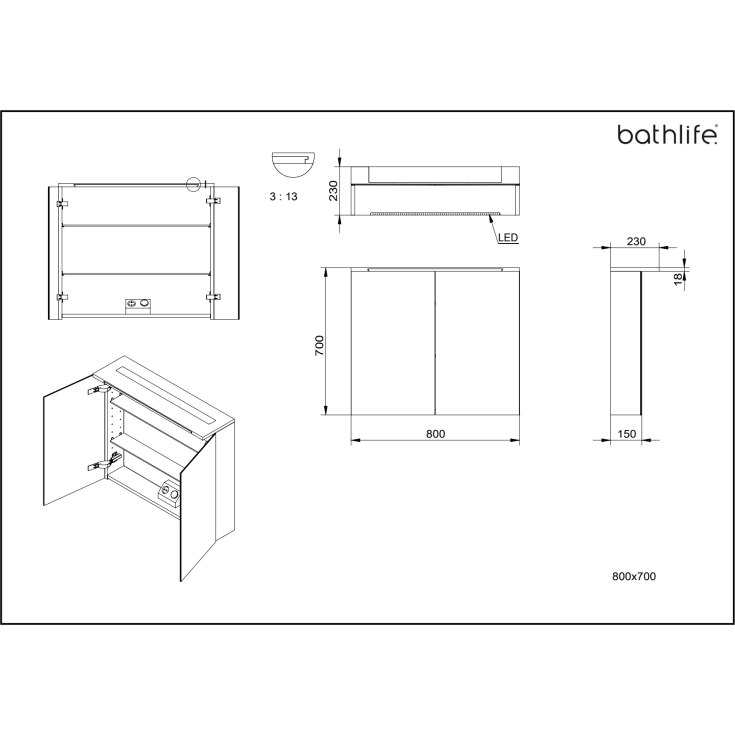 bathlife

3 : 13

230

LED

230

18

700

800

150

800x700