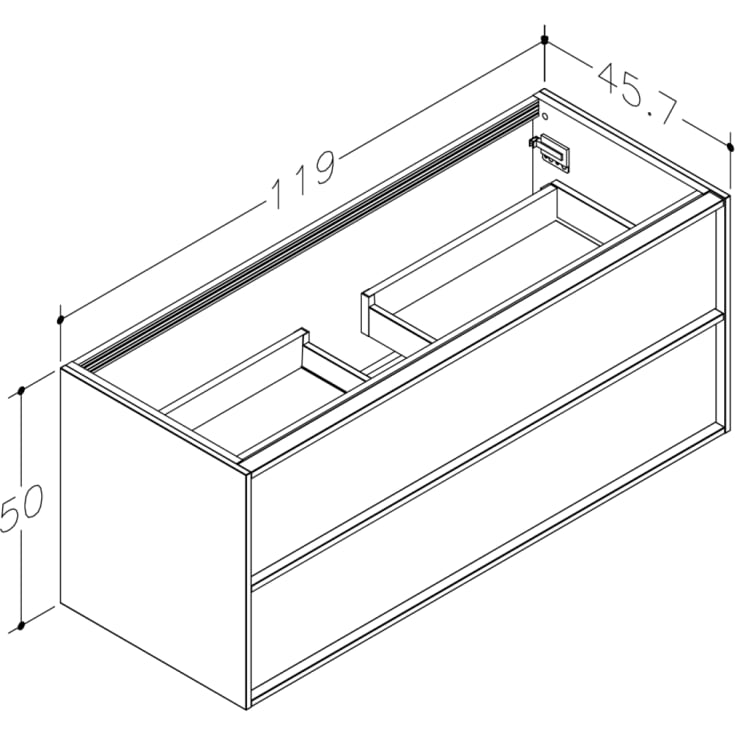 119

45.7

50