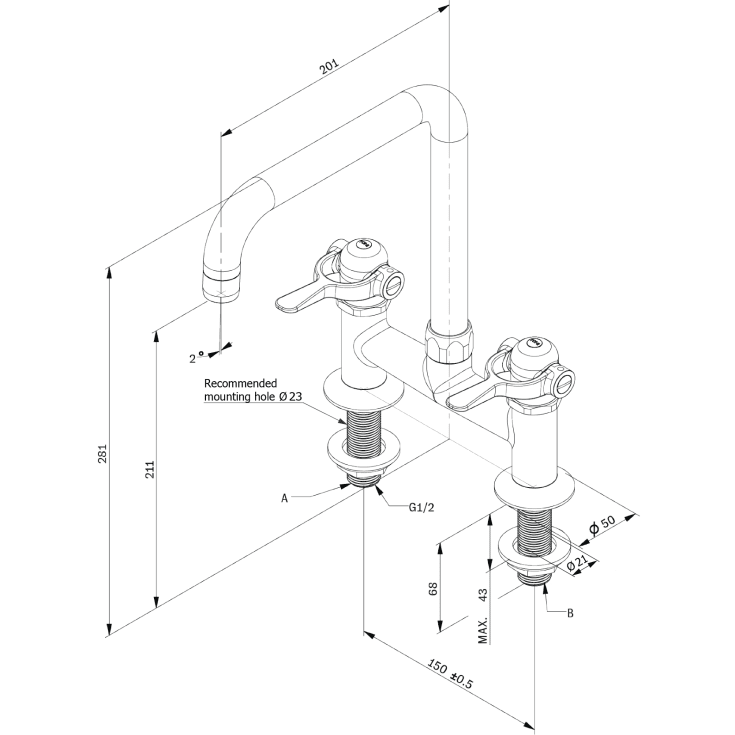 201

2 °

Recommended mounting hole Ø 23

281

211

A

G1/2

Ø 50

Ø21

68

MAX. 43

B

150 ±0.5