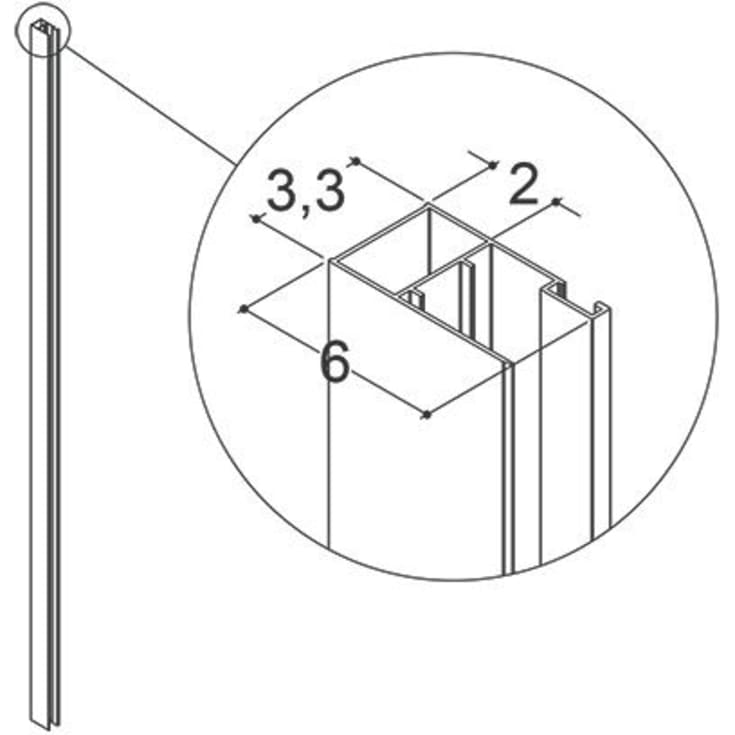 3,3
2
6