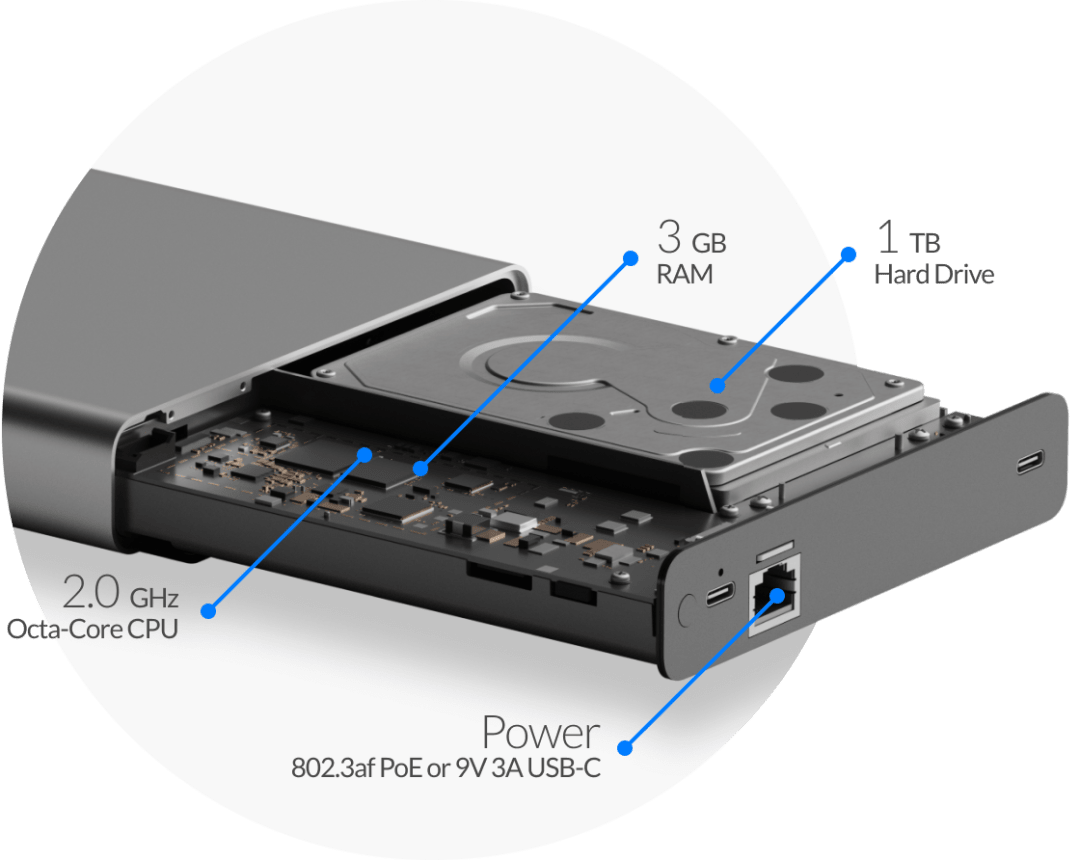 3 GB
RAM

1 TB
Hard Drive

2.0 GHz
Octa-Core CPU

Power
802.3af PoE or 9V 3A USB-C