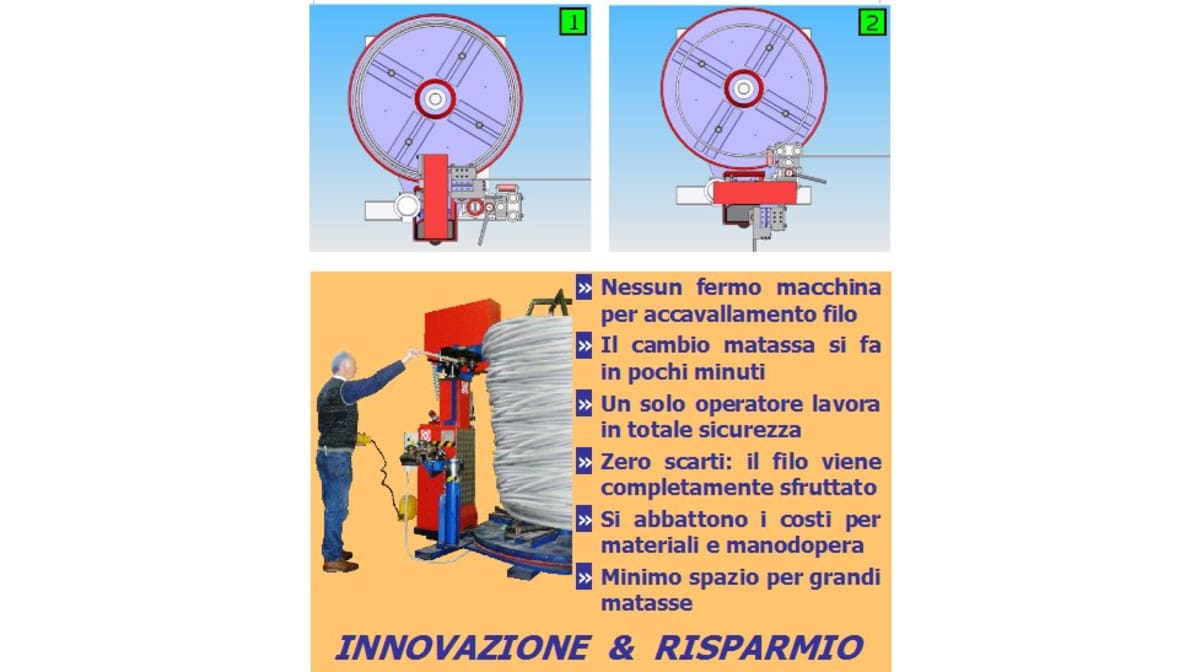 1

2

» Nessun fermo macchina per accavallamento filo

» Il cambio matassa si fa in pochi minuti

» Un solo operatore lavora in totale sicurezza

» Zero scarti: il filo viene completamente sfruttato

» Si abbattono i costi per materiali e manodopera

» Minimo spazio per grandi matasse

INNOVAZIONE & RISPARMIO