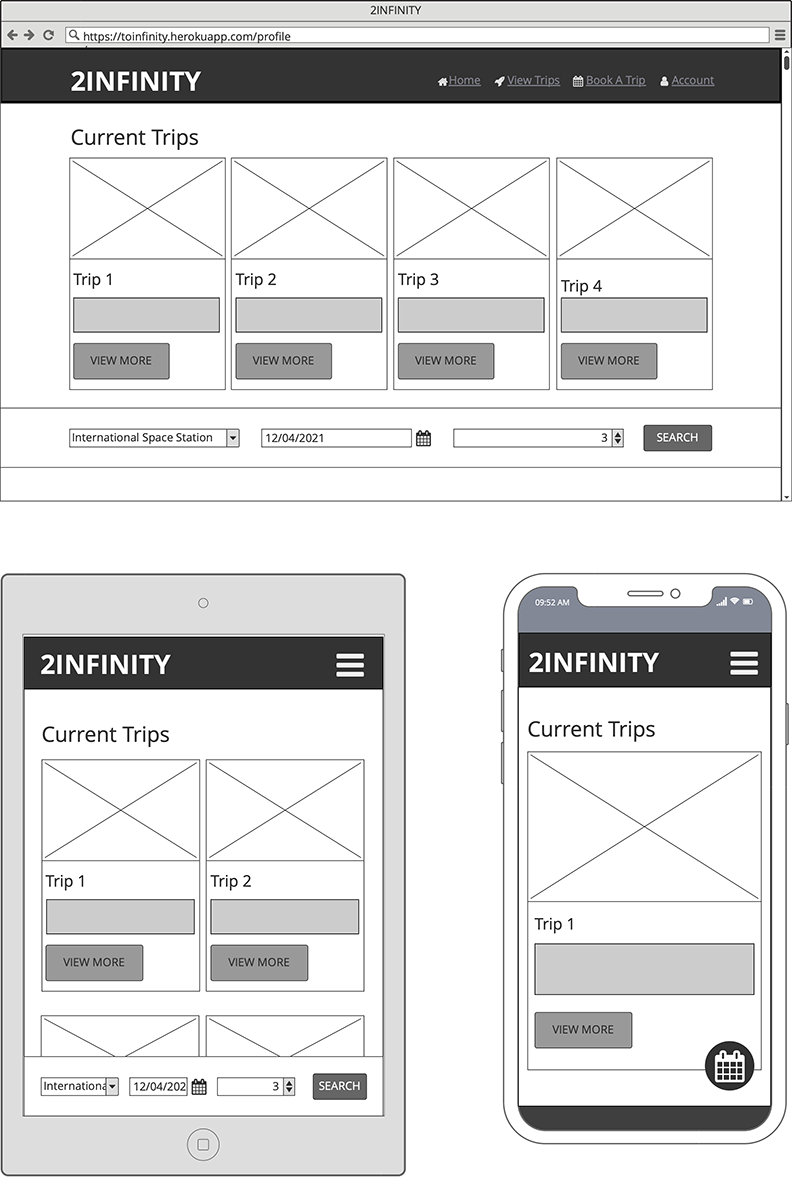 2INFINITY

https://toinfinity.herokuapp.com/profile

2INFINITY

Home View Trips Book A Trip Account

Current Trips

Trip 1

VIEW MORE

Trip 2

VIEW MORE

Trip 3

VIEW MORE

Trip 4

VIEW MORE

International Space Station

12/04/2021

3

SEARCH

2INFINITY

Current Trips

Trip 1

VIEW MORE

Trip 2

VIEW MORE

Internationa

12/04/202

3

SEARCH

09:52 AM

2INFINITY

Current Trips

Trip 1

VIEW MORE