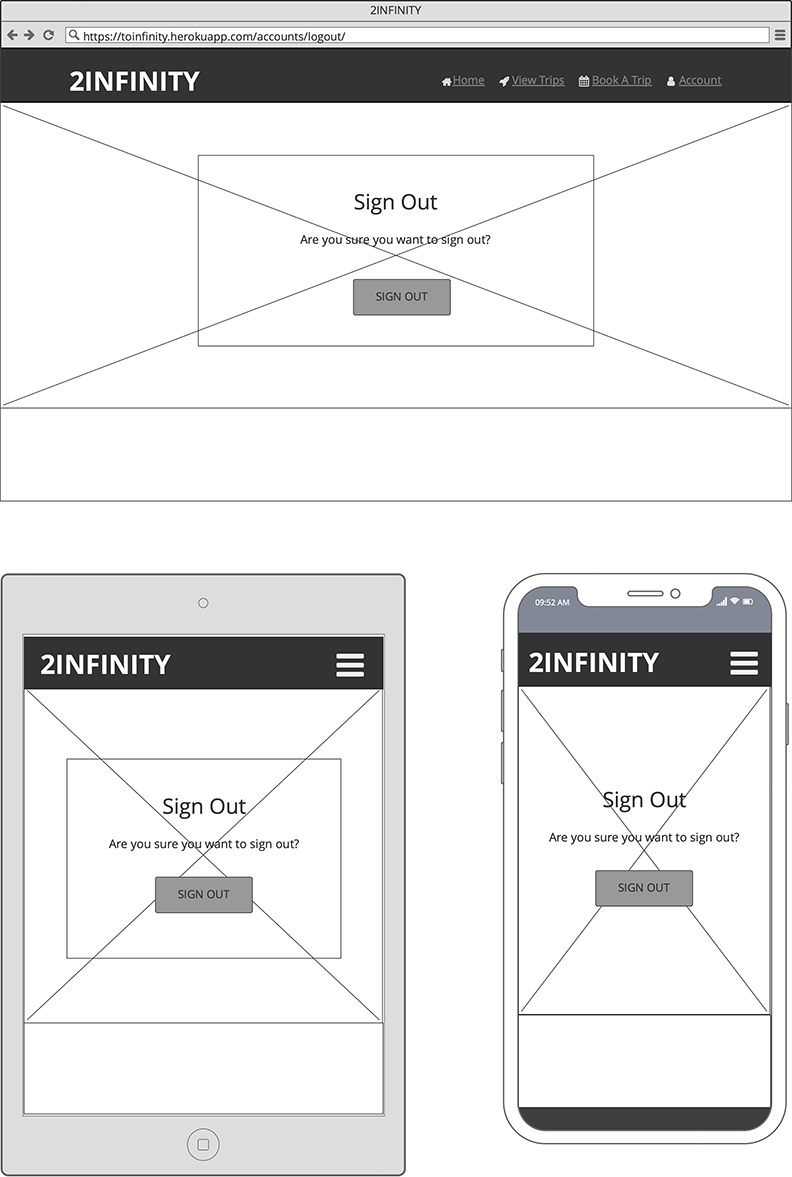 2INFINITY

https://toinfinity.herokuapp.com/accounts/logout/

2INFINITY

Home View Trips Book A Trip Account

Sign Out

Are you sure you want to sign out?

SIGN OUT

2INFINITY

Sign Out

Are you sure you want to sign out?

SIGN OUT

09:52 AM

2INFINITY

Sign Out

Are you sure you want to sign out?

SIGN OUT