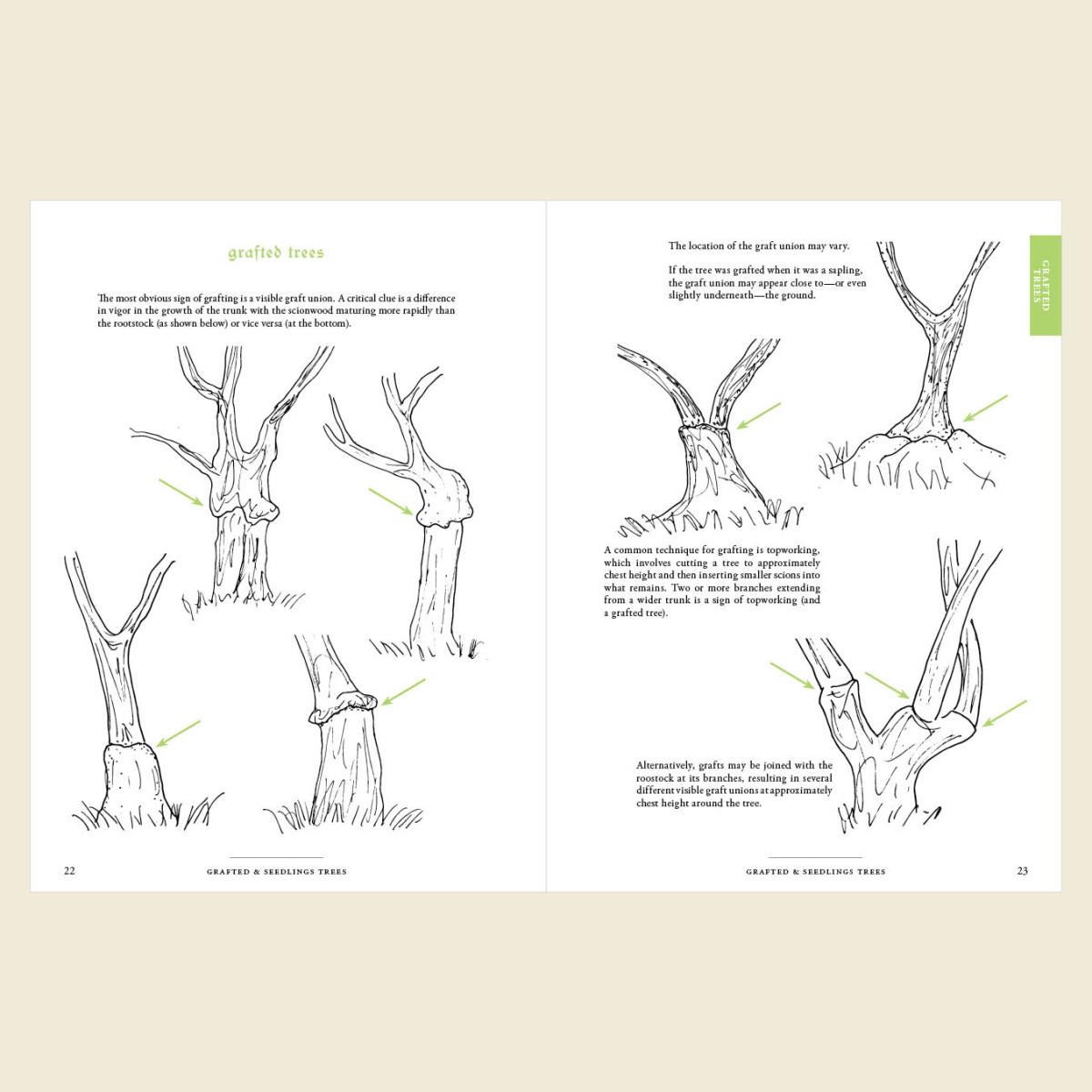 grafted trees

The most obvious sign of grafting is a visible graft union. A critical clue is a difference in vigor in the growth of the trunk with the scionwood maturing more rapidly than the rootstock (as shown below) or vice versa (at the bottom).

22

GRAFTED & SEEDLINGS TREES

The location of the graft union may vary.

If the tree was grafted when it was a sapling, the graft union may appear close to—or even slightly underneath—the ground.

GRAFTED TREES

A common technique for grafting is topworking, which involves cutting a tree to approximately chest height and then inserting smaller scions into what remains. Two or more branches extending from a wider trunk is a sign of topworking (and a grafted tree).

Alternatively, grafts may be joined with the roostock at its branches, resulting in several different visible graft unions at approximately chest height around the tree.

GRAFTED & SEEDLINGS TREES

23