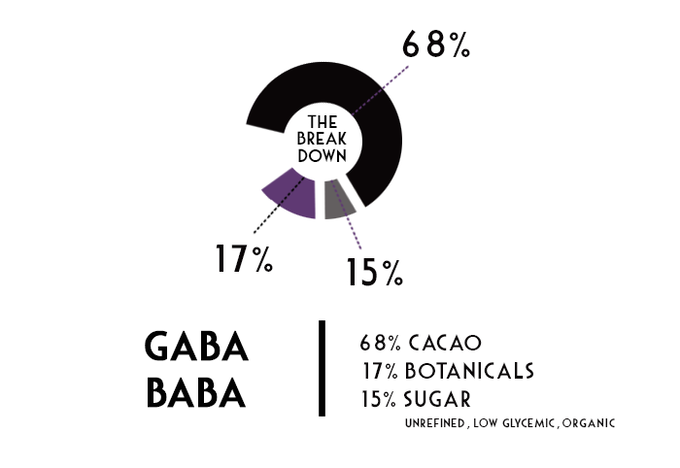 68%

THE BREAK DOWN

17%

15%

GABA BABA

68% CACAO
17% BOTANICALS
15% SUGAR
UNREFINED, LOW GLYCEMIC, ORGANIC