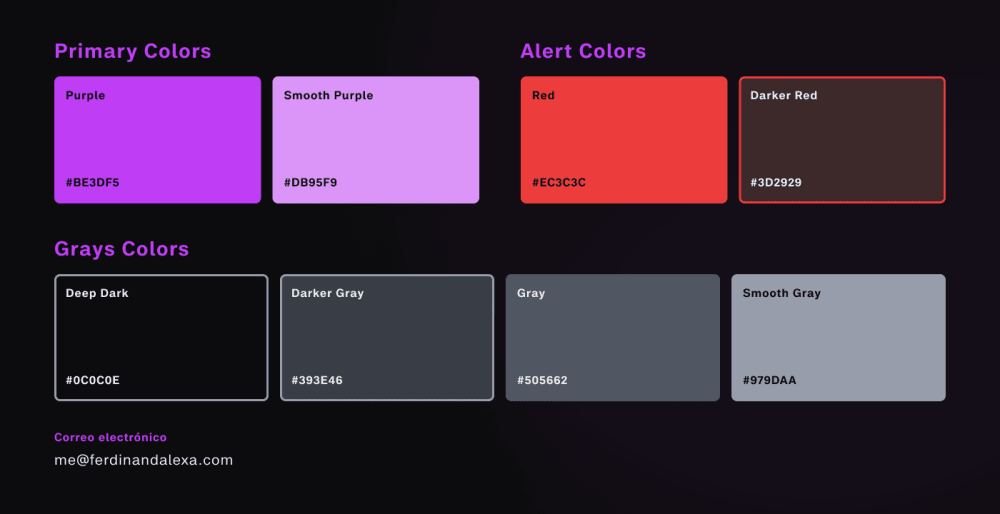 Primary Colors

Purple

#BE3DF5

Smooth Purple

#DB95F9

Alert Colors

Red

#EC3C3C

Darker Red

#3D2929

Grays Colors

Deep Dark

#0C0C0E

Darker Gray

#393E46

Gray

#505662

Smooth Gray

#979DAA

Correo electrónico

me@ferdinandalexa.com