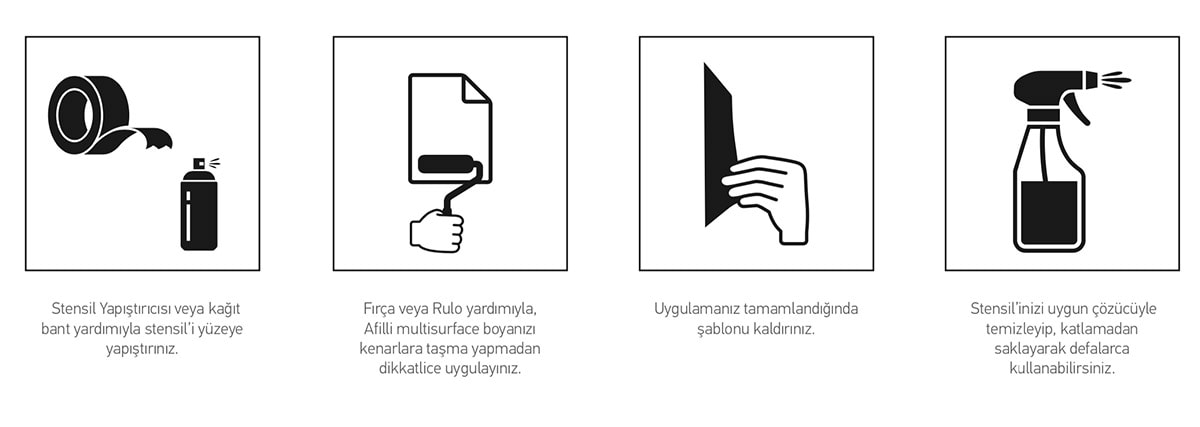 Stensil Yapıştırıcısı veya kağıt bant yardımıyla stensil'i yüzeye yapıştırınız.

Fırça veya Rulo yardımıyla, Afilli multisurface boyanızı kenarlara taşma yapmadan dikkatlice uygulayınız.

Uygulamanız tamamlandığında şablonu kaldırınız.

Stensil'inizi uygun çözücüyle temizleyip, katlamadan saklayarak defalarca kullanabilirsiniz.