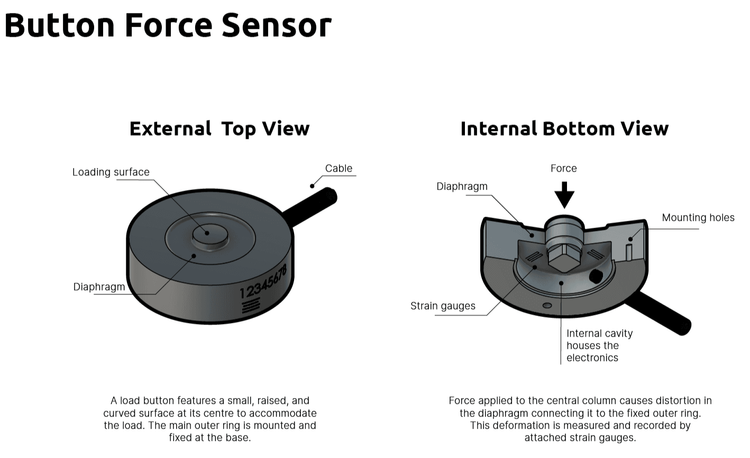 Button Force Sensor

External Top View

Loading surface

Cable

Diaphragm

12345678

A load button features a small, raised, and curved surface at its centre to accommodate the load. The main outer ring is mounted and fixed at the base.

Internal Bottom View

Force

Diaphragm

Mounting holes

Strain gauges

Internal cavity houses the electronics

Force applied to the central column causes distortion in the diaphragm connecting it to the fixed outer ring. This deformation is measured and recorded by attached strain gauges.