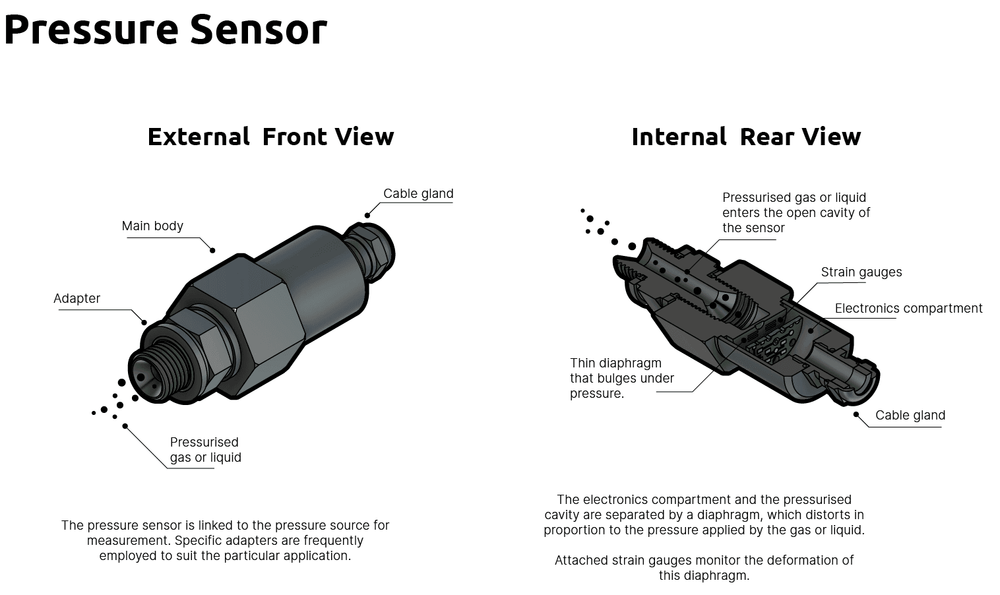 Pressure Sensor

External Front View

Cable gland

Main body

Adapter

Pressurised gas or liquid

The pressure sensor is linked to the pressure source for measurement. Specific adapters are frequently employed to suit the particular application.

Internal Rear View

Pressurised gas or liquid enters the open cavity of the sensor

Strain gauges

Electronics compartment

Thin diaphragm that bulges under pressure.

Cable gland

The electronics compartment and the pressurised cavity are separated by a diaphragm, which distorts in proportion to the pressure applied by the gas or liquid.

Attached strain gauges monitor the deformation of this diaphragm.